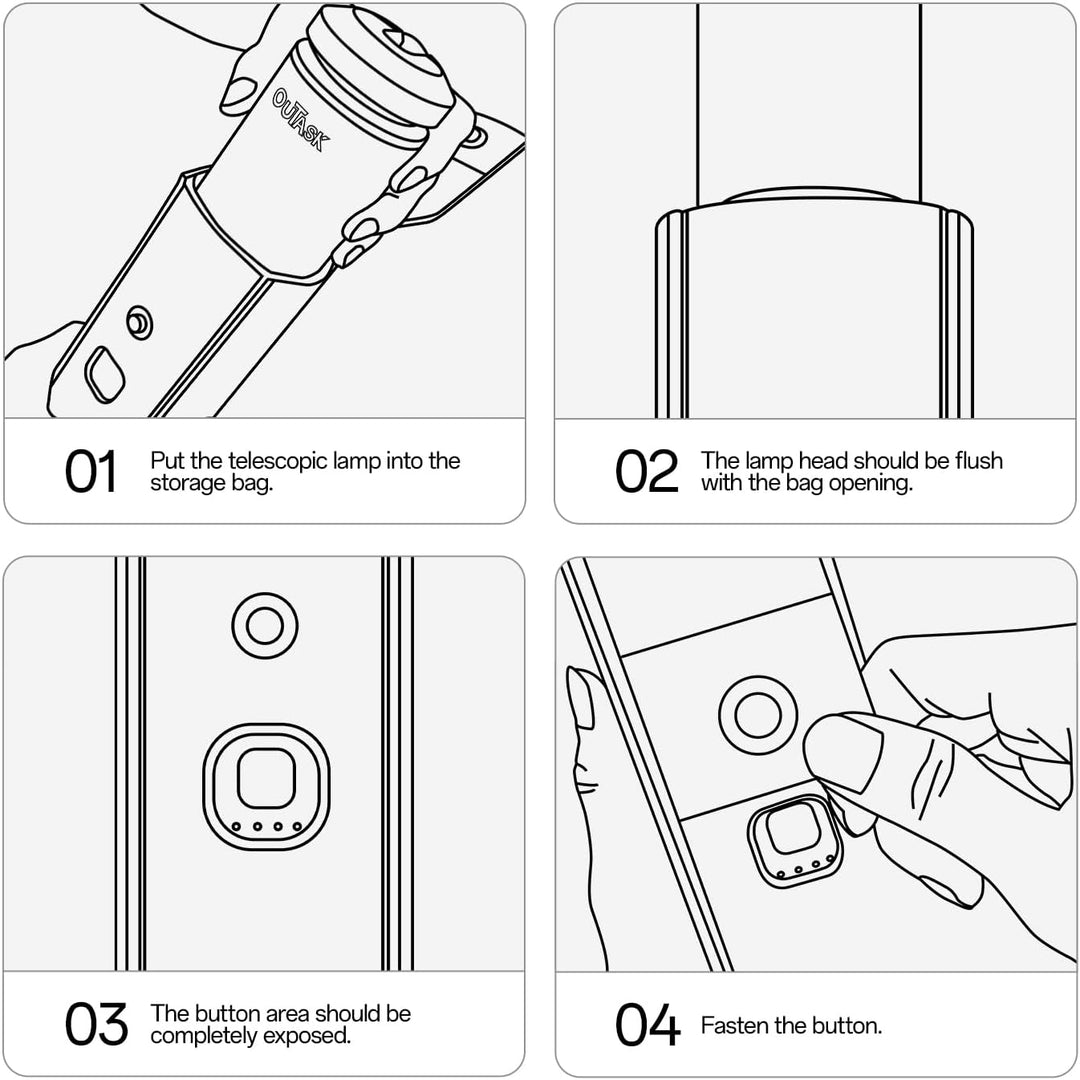 OUTASK

01 Put the telescopic lamp into the storage bag.

02 The lamp head should be flush with the bag opening.

03 The button area should be completely exposed.

04 Fasten the button.