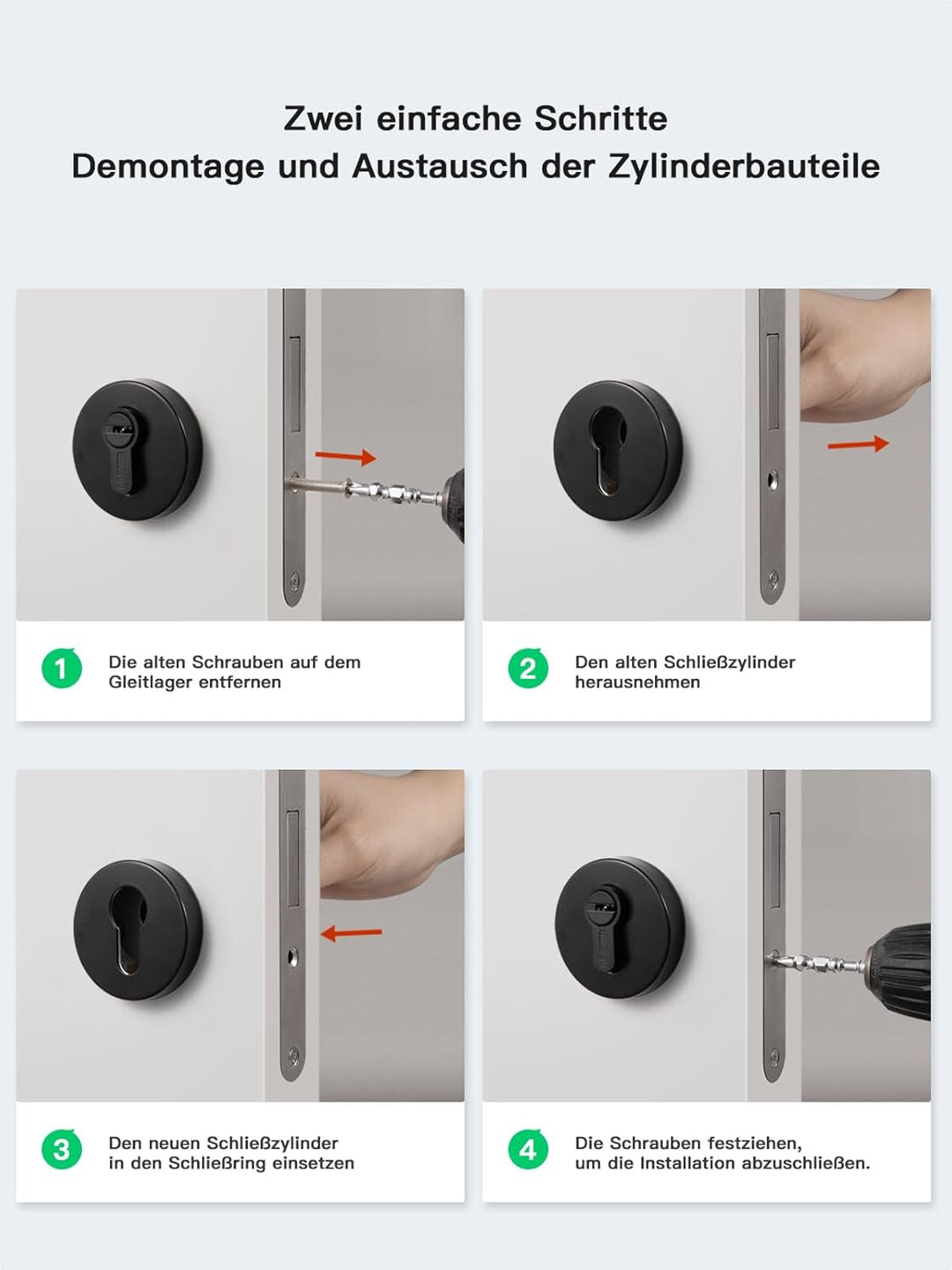 Zwei einfache Schritte
Demontage und Austausch der Zylinderbauteile

1 Die alten Schrauben auf dem Gleitlager entfernen

2 Den alten Schließzylinder herausnehmen

3 Den neuen Schließzylinder in den Schließring einsetzen

4 Die Schrauben festziehen, um die Installation abzuschließen.