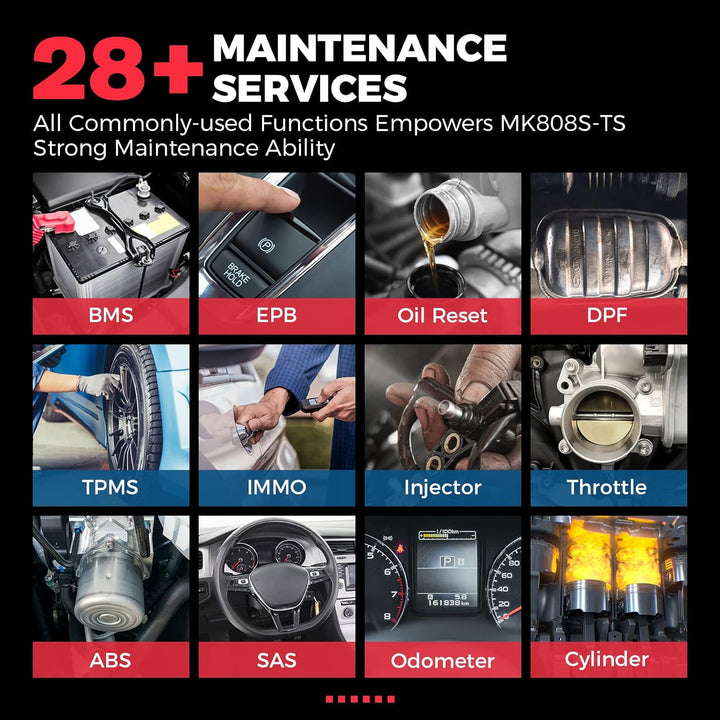 28+ MAINTENANCE SERVICES

All Commonly-used Functions Empowers MK808S-TS Strong Maintenance Ability

BRAKE HOLD

BMS

EPB

Oil Reset

DPF

TPMS

IMMO

Injector

Throttle

ABS

SAS

Odometer

Cylinder