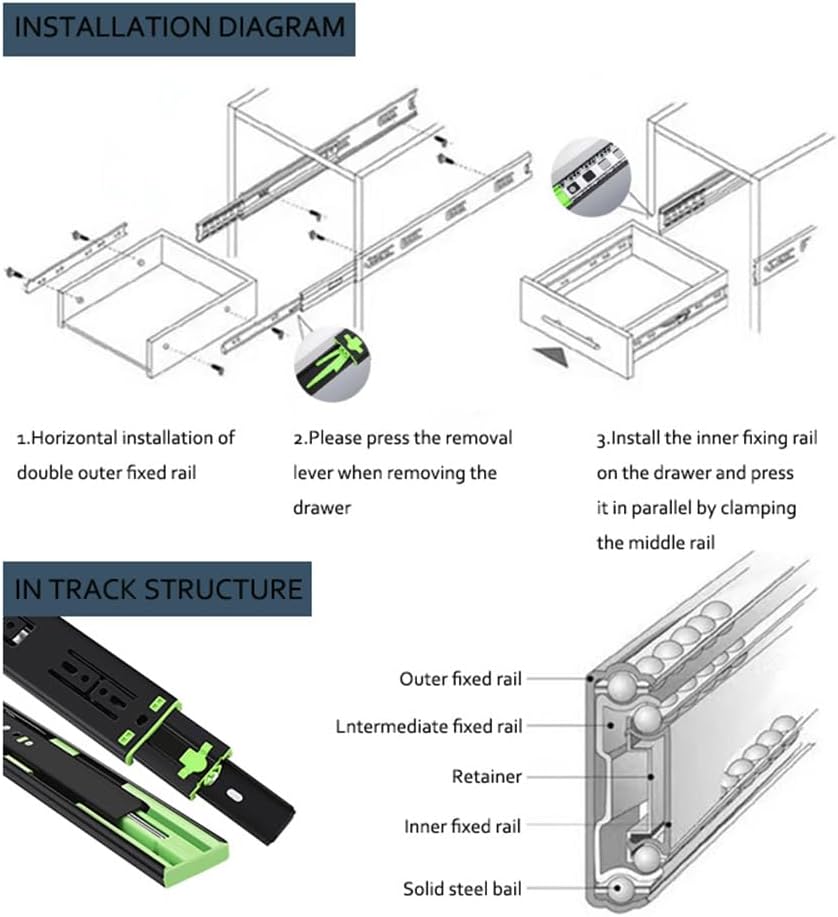 INSTALLATION DIAGRAM

1.Horizontal installation of double outer fixed rail

2.Please press the removal lever when removing the drawer

3.Install the inner fixing rail on the drawer and press it in parallel by clamping the middle rail

IN TRACK STRUCTURE

Outer fixed rail

Lntermediate fixed rail

Retainer

Inner fixed rail

Solid steel bail