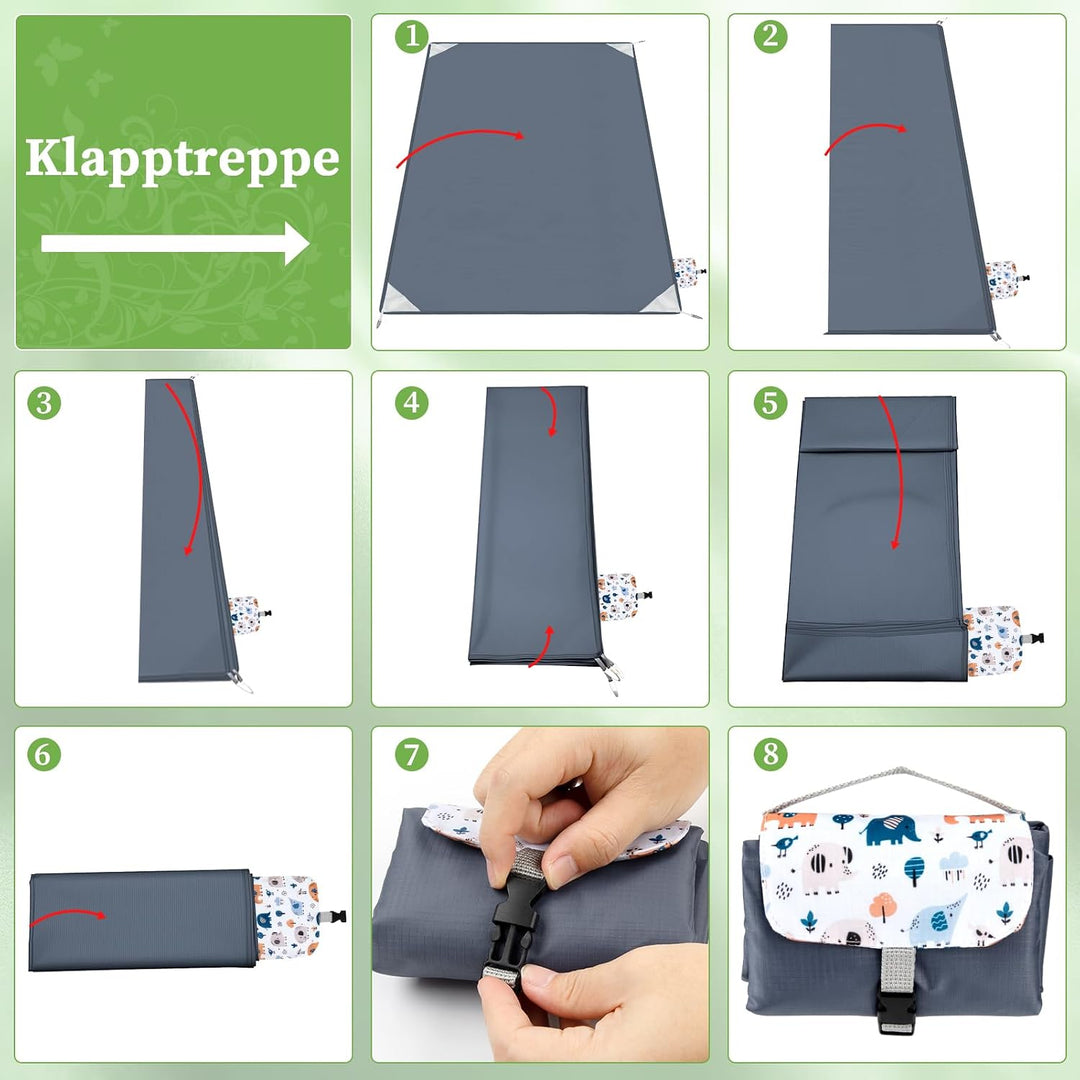 Klapptreppe

1

2

3

4

5

6

7

8