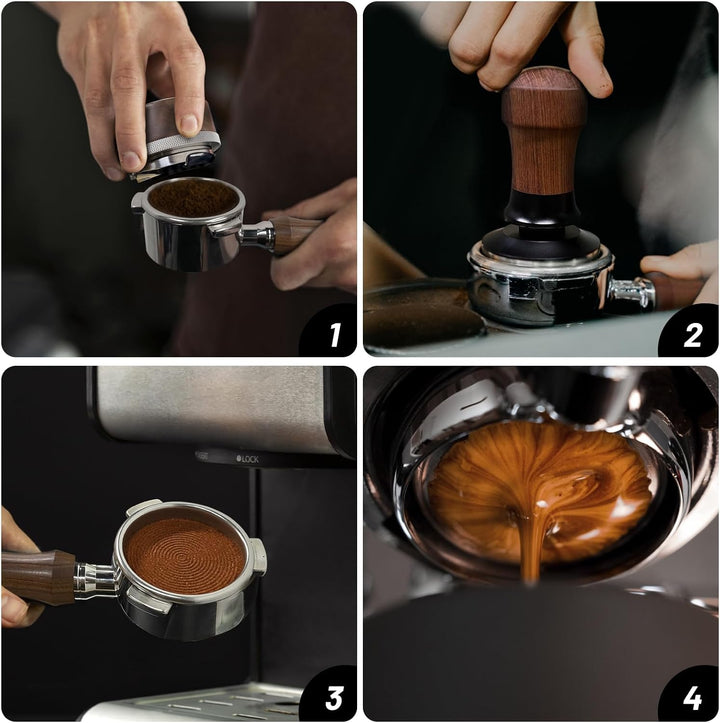 1

2

LOCK

3

4