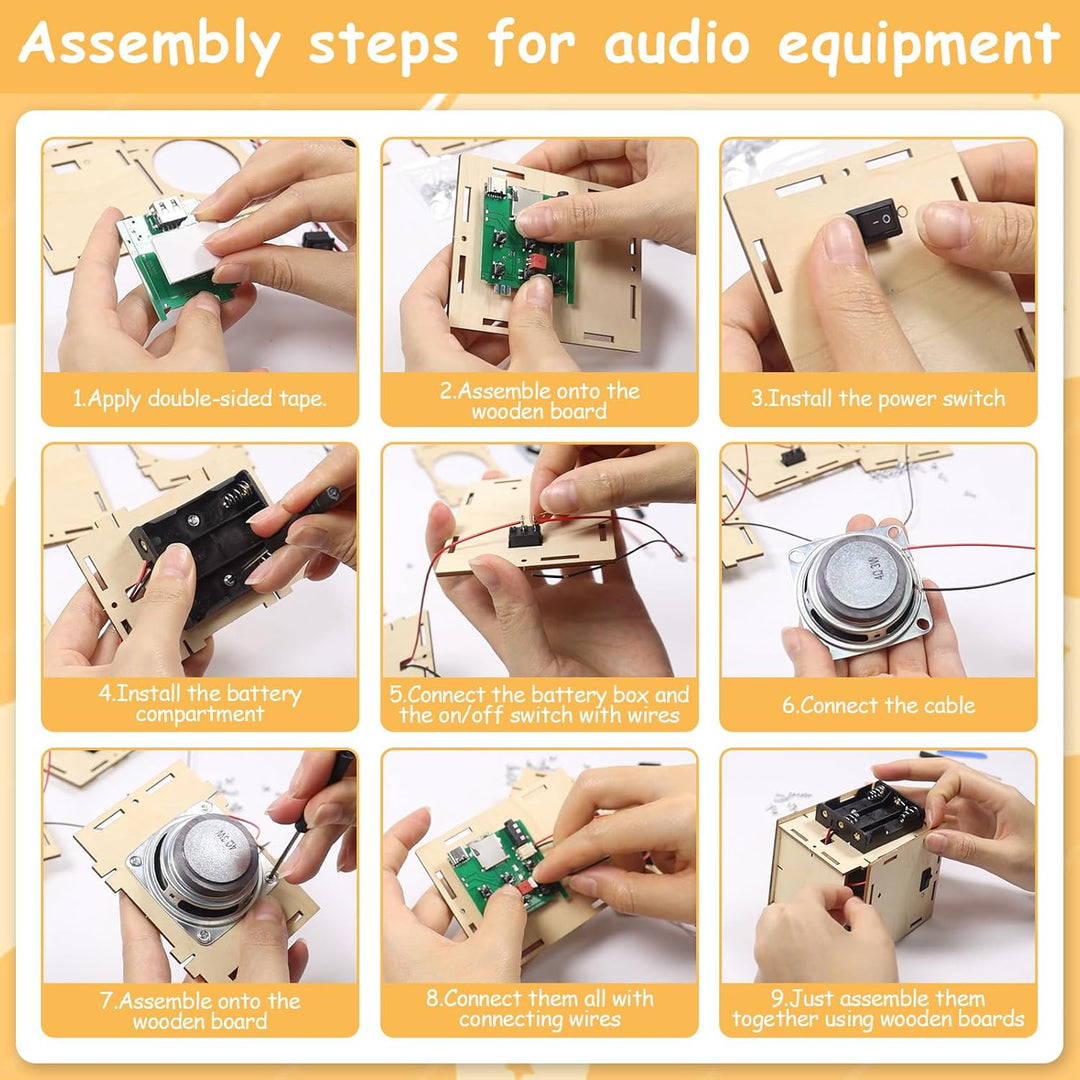 Assembly steps for audio equipment

1.Apply double-sided tape.

2.Assemble onto the wooden board

3.Install the power switch

4.Install the battery compartment

5.Connect the battery box and the on/off switch with wires

6.Connect the cable

7.Assemble onto the wooden board

8.Connect them all with connecting wires

9.Just assemble them together using wooden boards