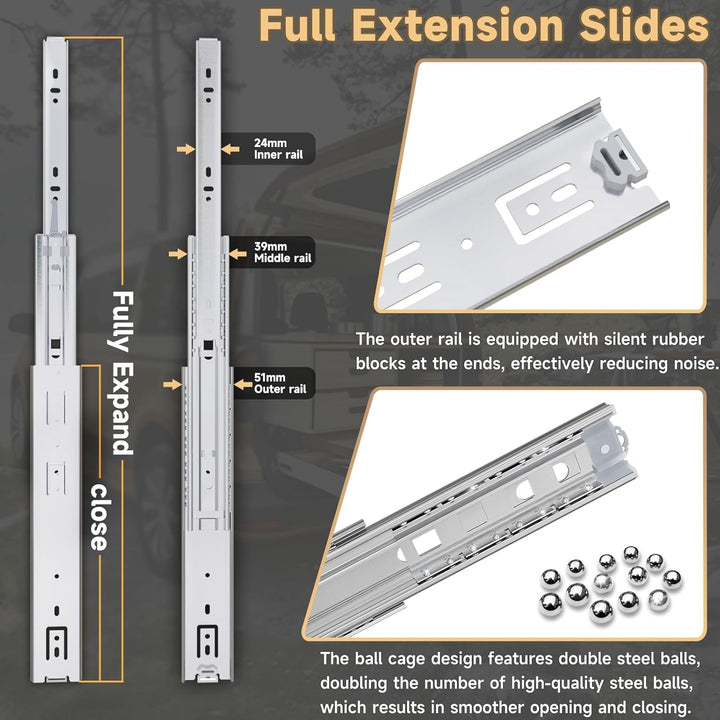 Full Extension Slides

Fully Expand

close

24mm
Inner rail

39mm
Middle rail

51mm
Outer rail

The outer rail is equipped with silent rubber blocks at the ends, effectively reducing noise.

The ball cage design features double steel balls, doubling the number of high-quality steel balls, which results in smoother opening and closing.