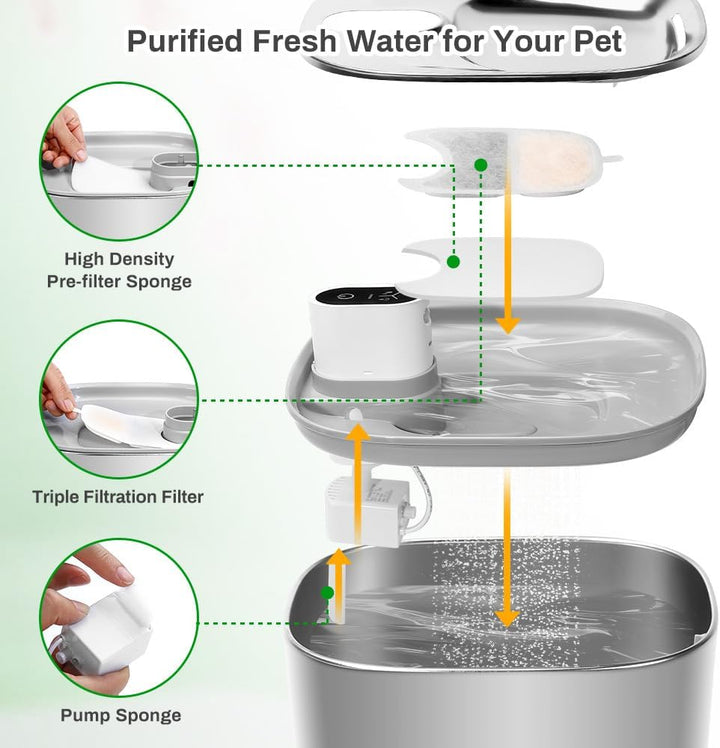 Purified Fresh Water for Your Pet

High Density Pre-filter Sponge

Triple Filtration Filter

Pump Sponge