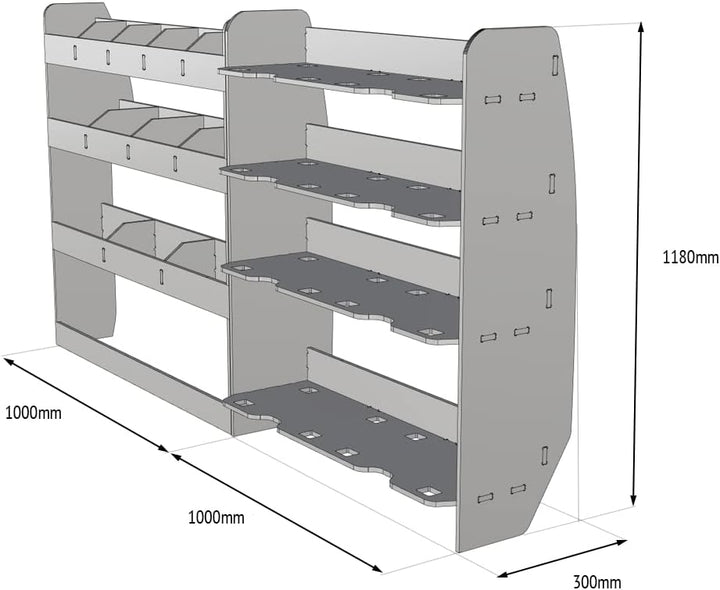 1180mm

1000mm

1000mm

300mm