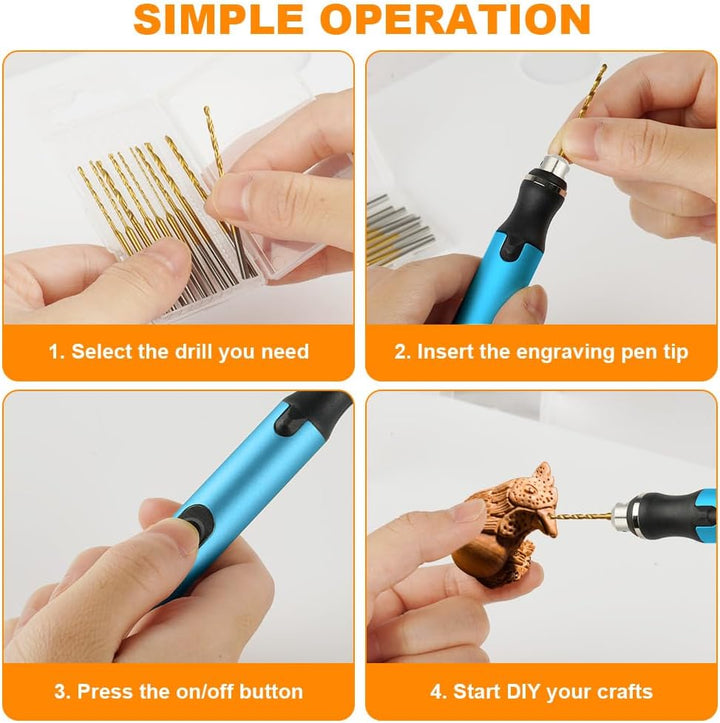 SIMPLE OPERATION

1. Select the drill you need

2. Insert the engraving pen tip

3. Press the on/off button

4. Start DIY your crafts