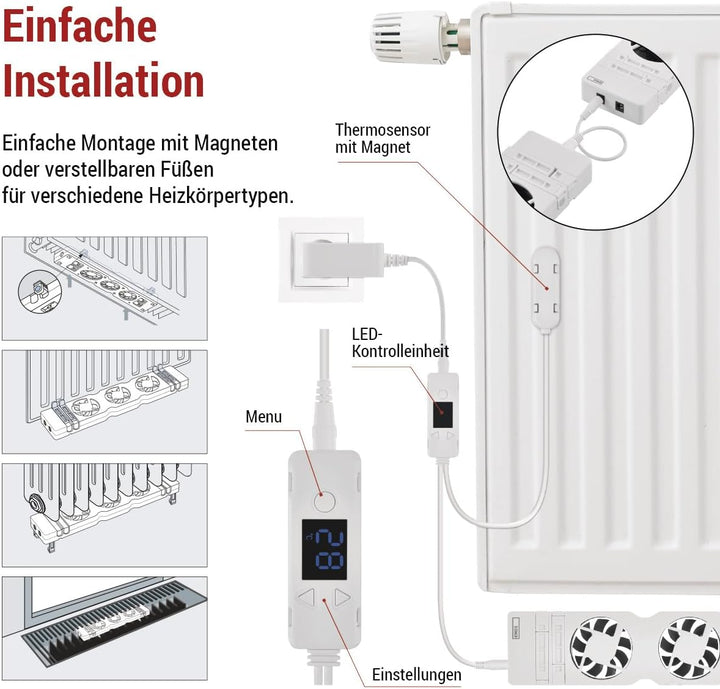 Einfache Installation

Einfache Montage mit Magneten oder verstellbaren Füßen für verschiedene Heizkörpertypen.

Thermosensor mit Magnet

LED-Kontrolleinheit

Menu

28

Einstellungen