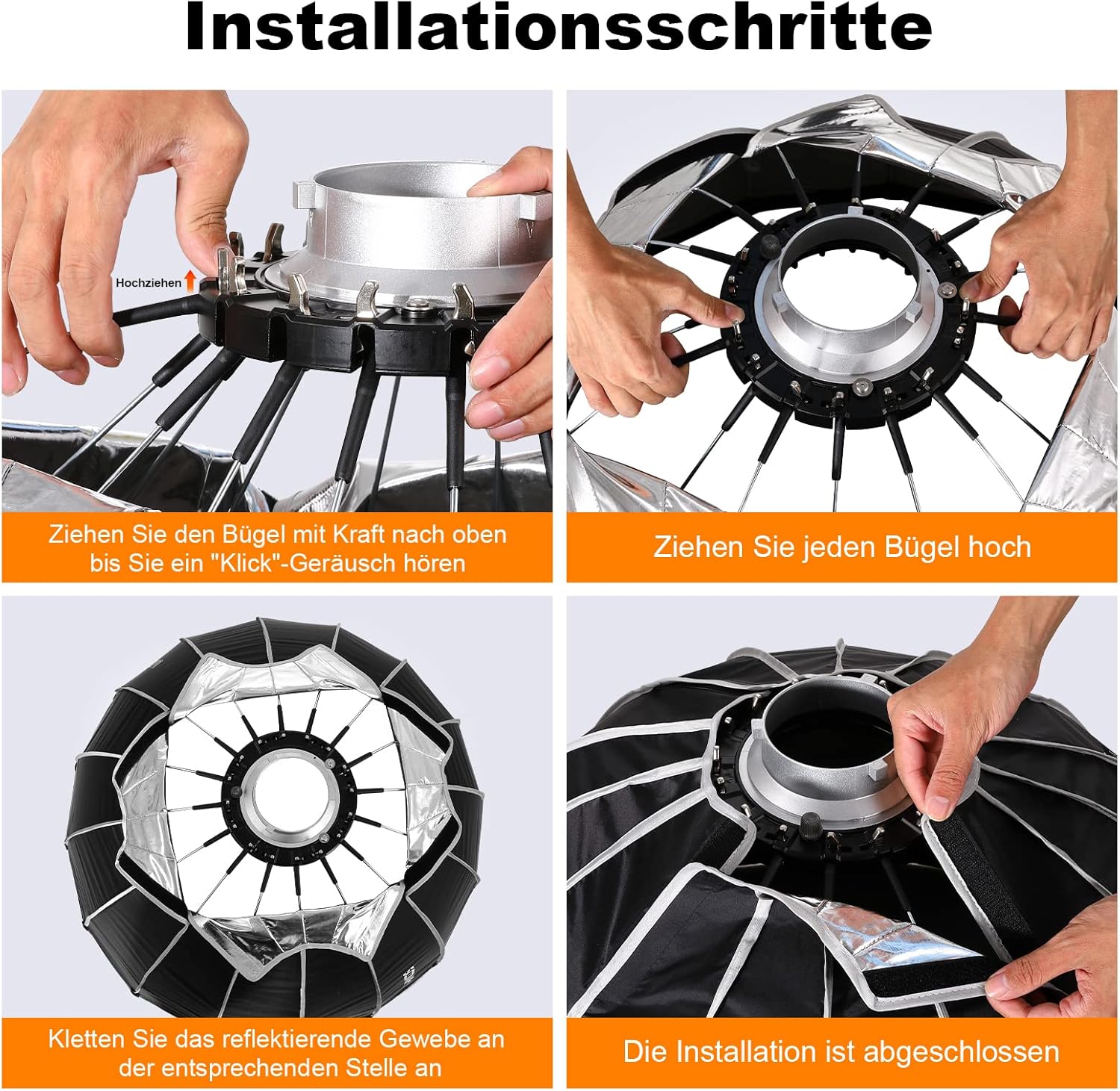 Installationsschritte

Hochziehen

Ziehen Sie den Bügel mit Kraft nach oben bis Sie ein "Klick"-Geräusch hören

Ziehen Sie jeden Bügel hoch

Kletten Sie das reflektierende Gewebe an der entsprechenden Stelle an

Die Installation ist abgeschlossen