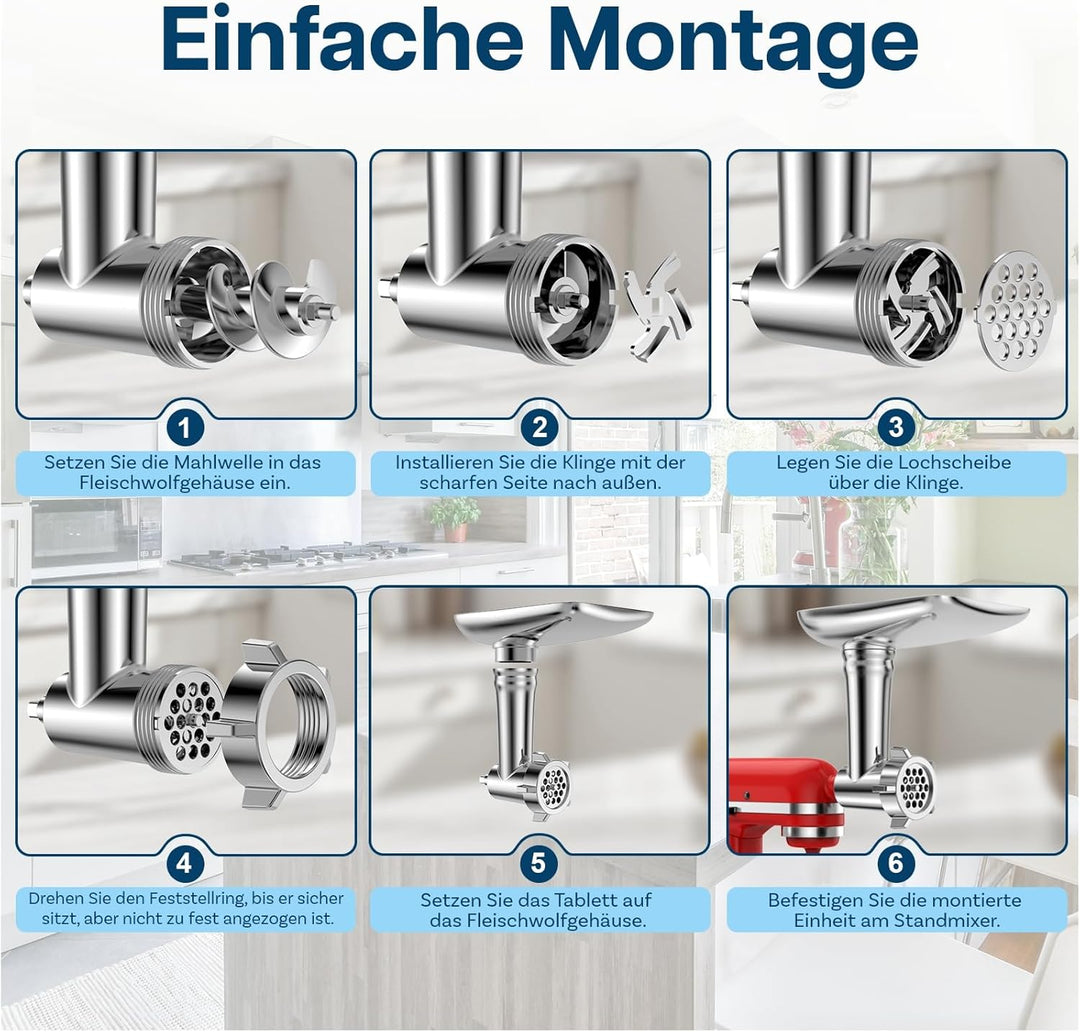 Einfache Montage

1
Setzen Sie die Mahlwelle in das Fleischwolfgehäuse ein.

2
Installieren Sie die Klinge mit der scharfen Seite nach außen.

3
Legen Sie die Lochscheibe über die Klinge.

4
Drehen Sie den Feststellring, bis er sicher sitzt, aber nicht zu fest angezogen ist.

5
Setzen Sie das Tablett auf das Fleischwolfgehäuse.

6
Befestigen Sie die montierte Einheit am Standmixer.