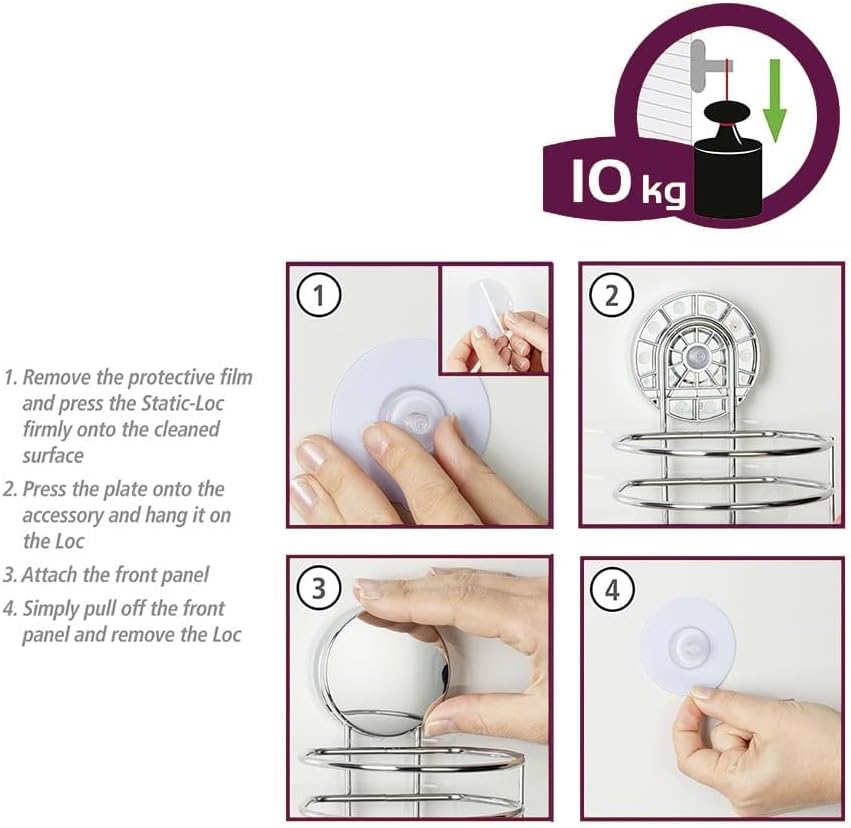 10 kg

1. Remove the protective film and press the Static-Loc firmly onto the cleaned surface
2. Press the plate onto the accessory and hang it on the Loc
3. Attach the front panel
4. Simply pull off the front panel and remove the Loc

1

2

3

4