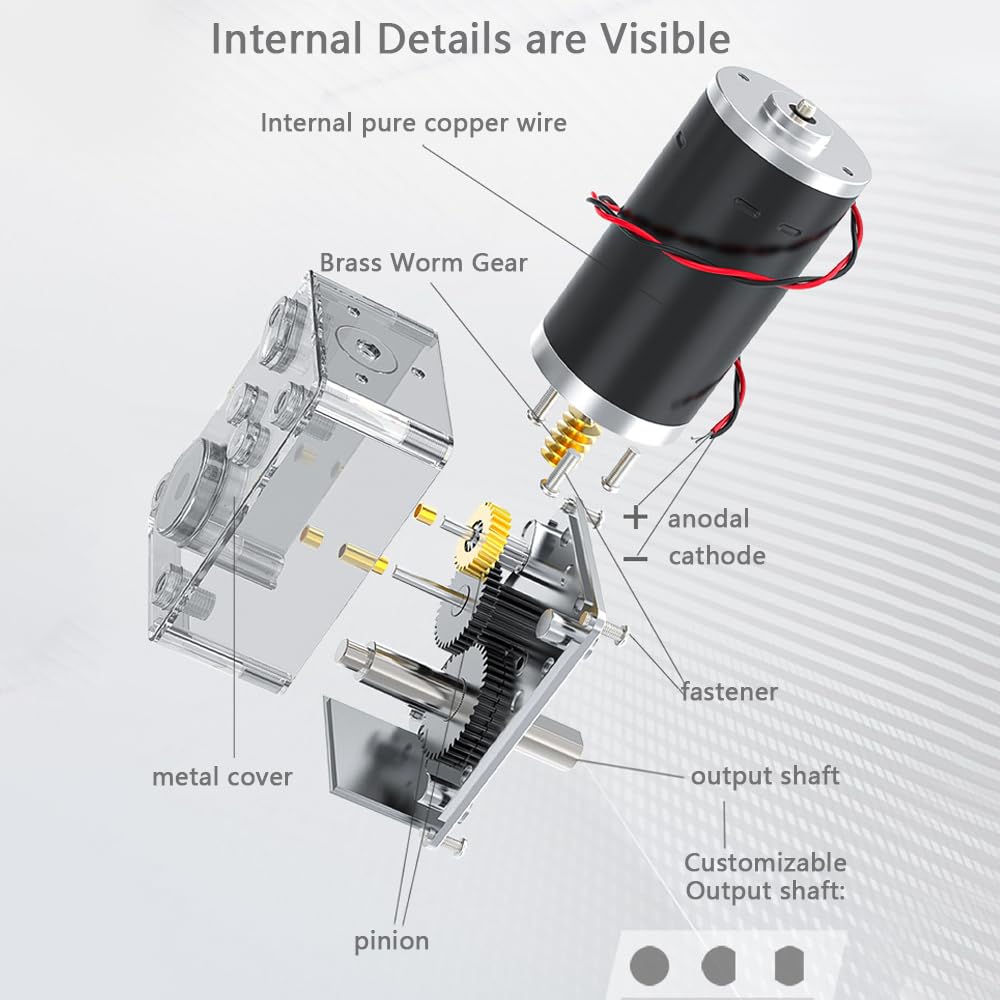 Internal Details are Visible

Internal pure copper wire

Brass Worm Gear

+ anodal
− cathode

fastener

metal cover

output shaft

Customizable Output shaft:

pinion