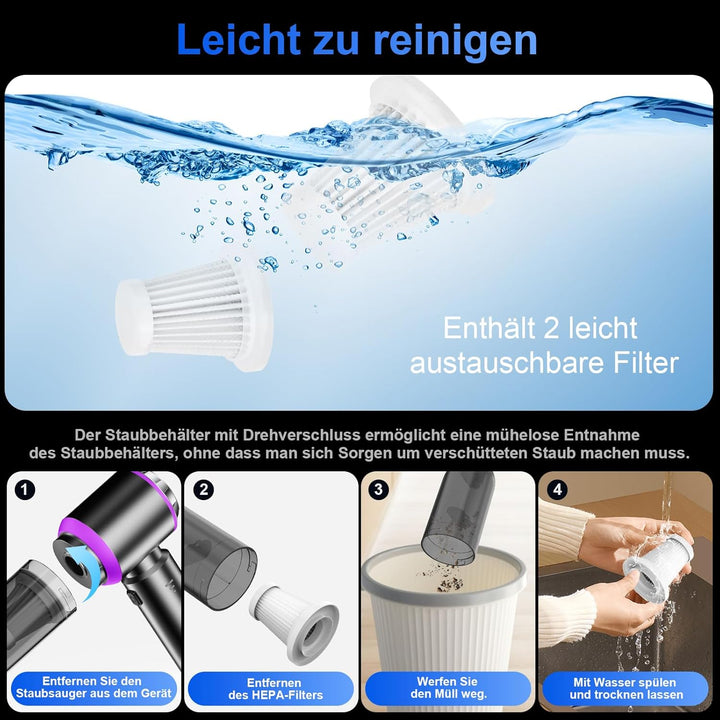 Leicht zu reinigen

Enthält 2 leicht austauschbare Filter

Der Staubbehälter mit Drehverschluss ermöglicht eine mühelose Entnahme des Staubbehälters, ohne dass man sich Sorgen um verschütteten Staub machen muss.

1
Entfernen Sie den Staubsauger aus dem Gerät

2
Entfernen des HEPA-Filters

3
Werfen Sie den Müll weg.

4
Mit Wasser spülen und trocknen lassen