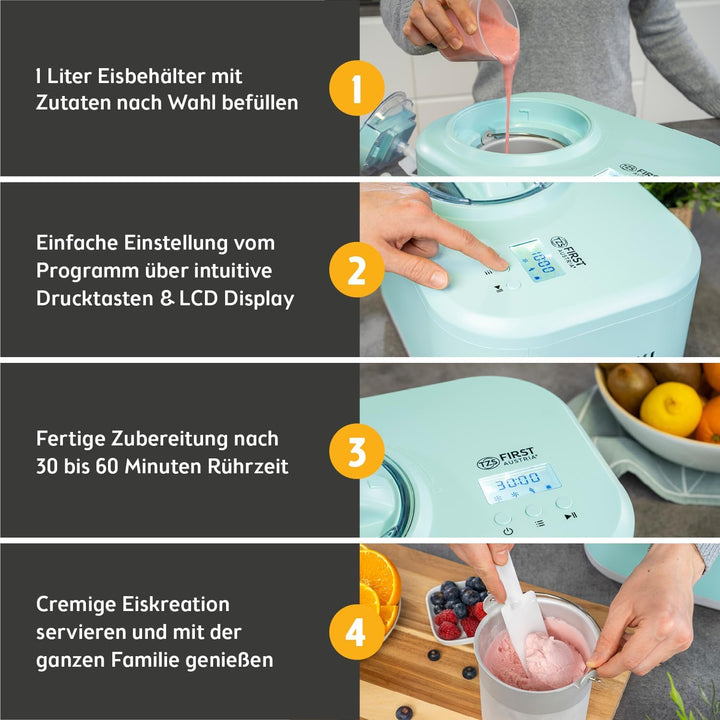 1 Liter Eisbehälter mit Zutaten nach Wahl befüllen

1

Einfache Einstellung vom Programm über intuitive Drucktasten & LCD Display

2

TZS FIRST AUSTRIA

10:00

Fertige Zubereitung nach 30 bis 60 Minuten Rührzeit

3

TZS FIRST AUSTRIA

30:00

Cremige Eiskreation servieren und mit der ganzen Familie genießen

4