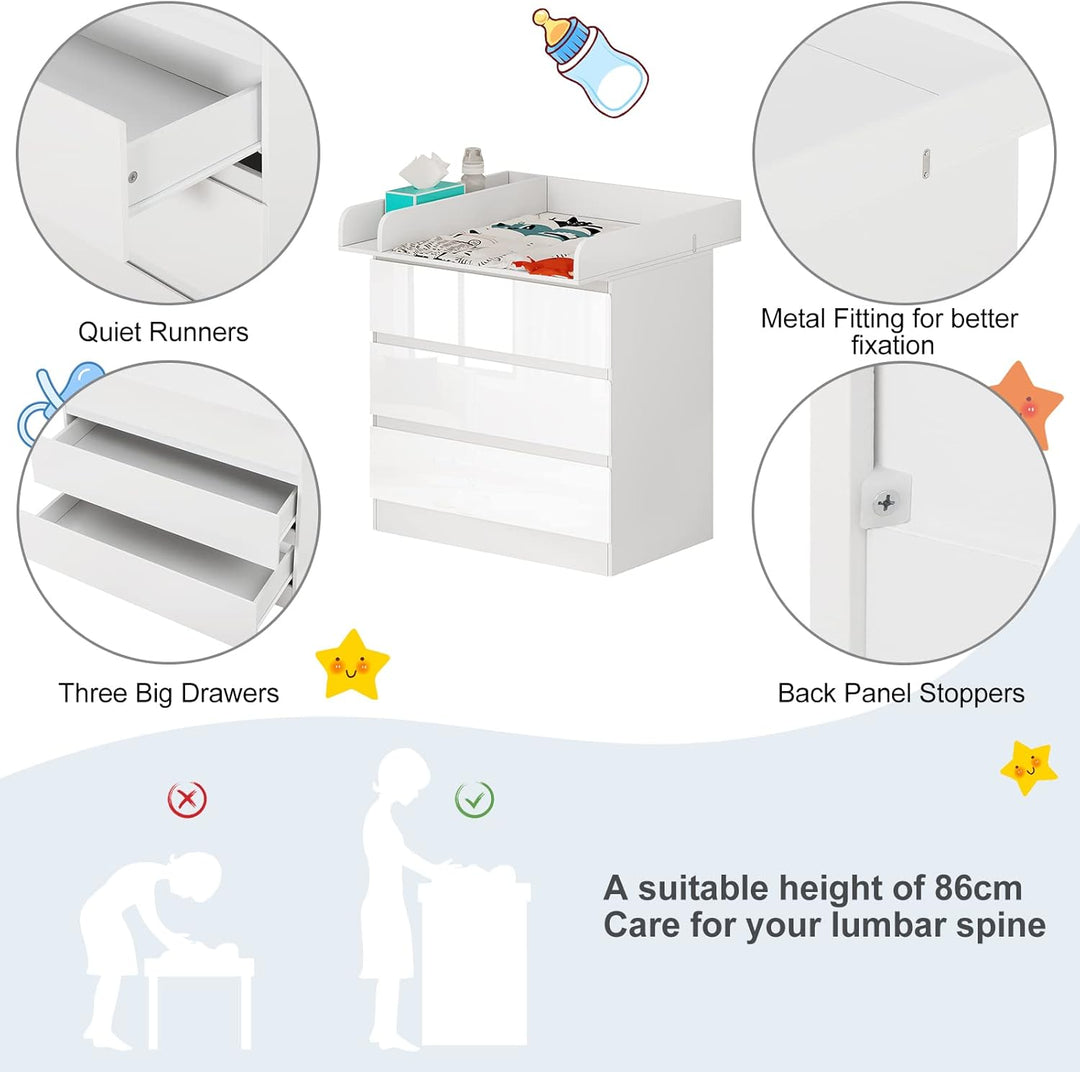 Quiet Runners

Metal Fitting for better fixation

Three Big Drawers

Back Panel Stoppers

A suitable height of 86cm
Care for your lumbar spine