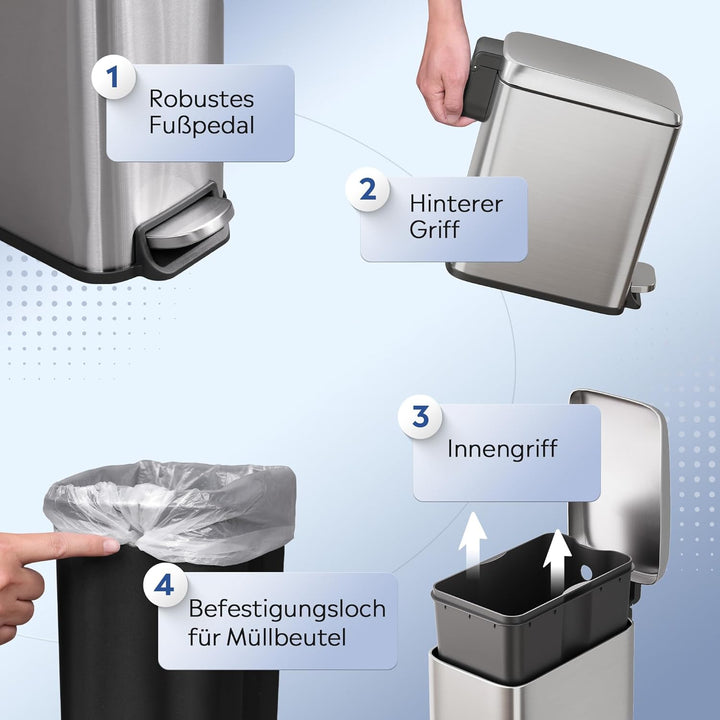 1
Robustes Fußpedal

2
Hinterer Griff

3
Innengriff

4
Befestigungsloch für Müllbeutel