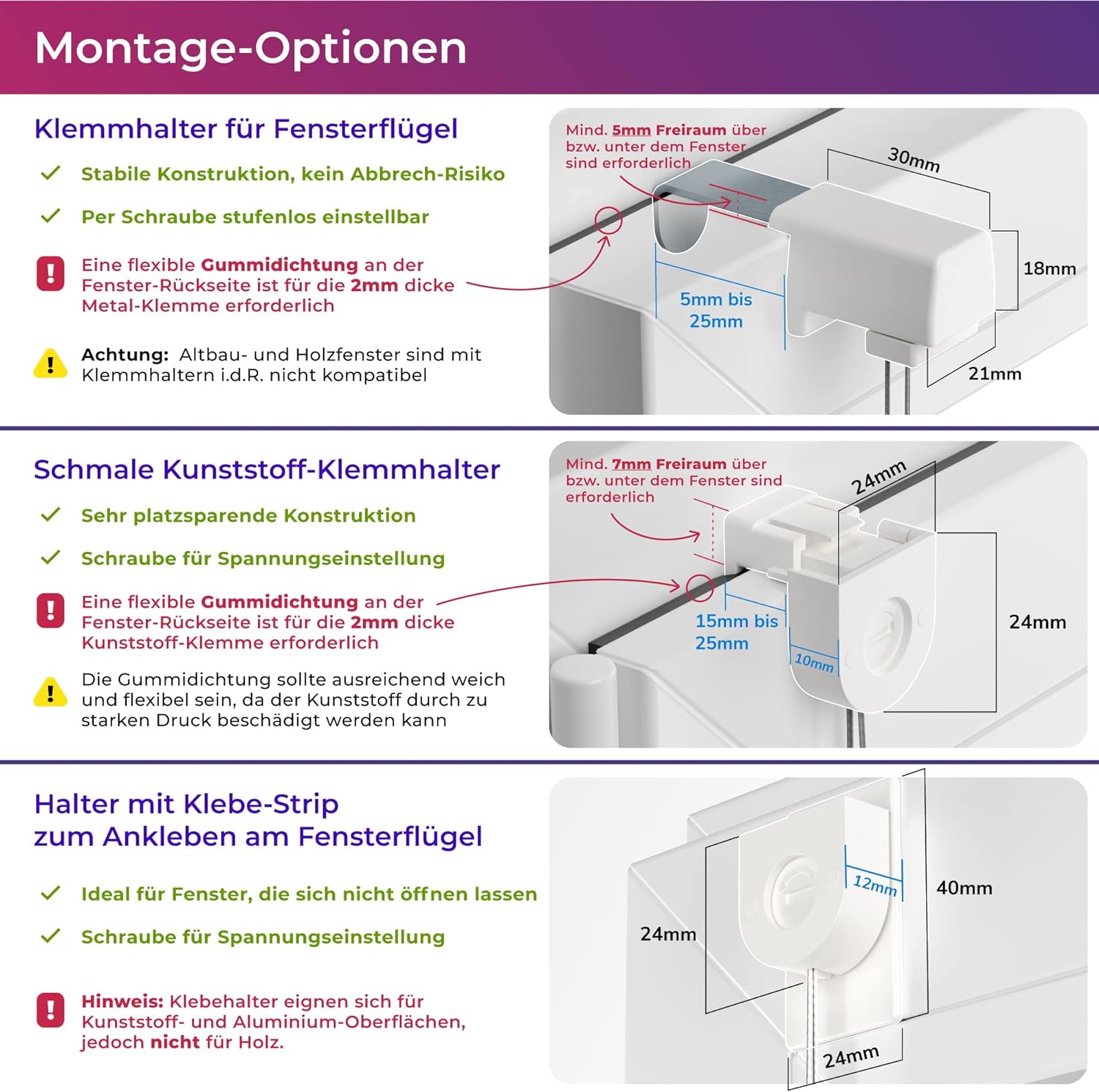 Montage-Optionen

Klemmhalter für Fensterflügel

Stabile Konstruktion, kein Abbrech-Risiko

Per Schraube stufenlos einstellbar

Eine flexible Gummidichtung an der Fenster-Rückseite ist für die 2mm dicke Metal-Klemme erforderlich

Achtung: Altbau- und Holzfenster sind mit Klemmhaltern i.d.R. nicht kompatibel

Mind. 5mm Freiraum über bzw. unter dem Fenster sind erforderlich

30mm

18mm

5mm bis 25mm

21mm

Schmale Kunststoff-Klemmhalter

Sehr platzsparende Konstruktion

Schraube für Spannungseinstellung

Eine flexible Gummidichtung an der Fenster-Rückseite ist für die 2mm dicke Kunststoff-Klemme erforderlich

Die Gummidichtung sollte ausreichend weich und flexibel sein, da der Kunststoff durch zu starken Druck beschädigt werden kann

Mind. 7mm Freiraum über bzw. unter dem Fenster sind erforderlich

24mm

15mm bis 25mm

10mm

24mm

Halter mit Klebe-Strip zum Ankleben am Fensterflügel

Ideal für Fenster, die sich nicht öffnen lassen

Schraube für Spannungseinstellung

Hinweis: Klebehalter eignen sich für Kunststoff- und Aluminium-Oberflächen, jedoch nicht für Holz.

12mm

40mm

24mm

24mm