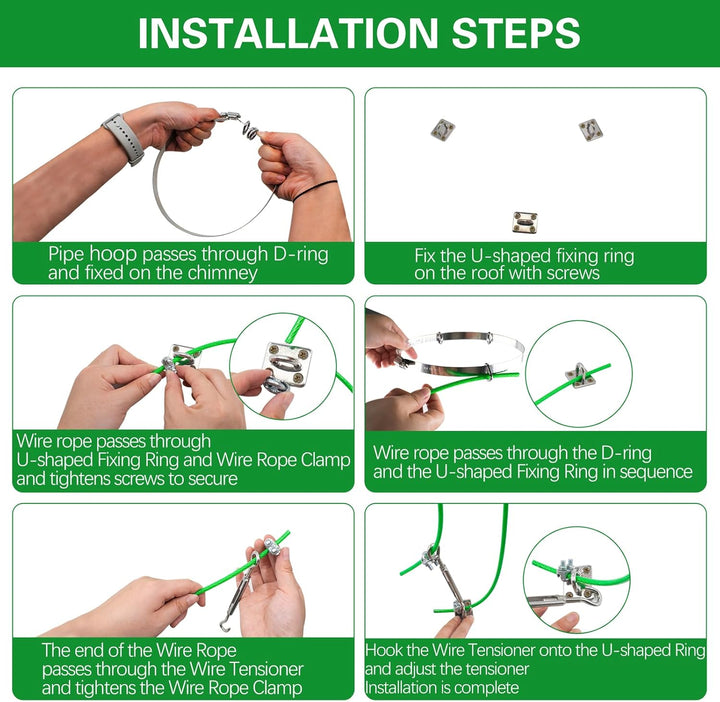 INSTALLATION STEPS

Pipe hoop passes through D-ring and fixed on the chimney

Fix the U-shaped fixing ring on the roof with screws

Wire rope passes through U-shaped Fixing Ring and Wire Rope Clamp and tightens screws to secure

Wire rope passes through the D-ring and the U-shaped Fixing Ring in sequence

The end of the Wire Rope passes through the Wire Tensioner and tightens the Wire Rope Clamp

Hook the Wire Tensioner onto the U-shaped Ring and adjust the tensioner Installation is complete