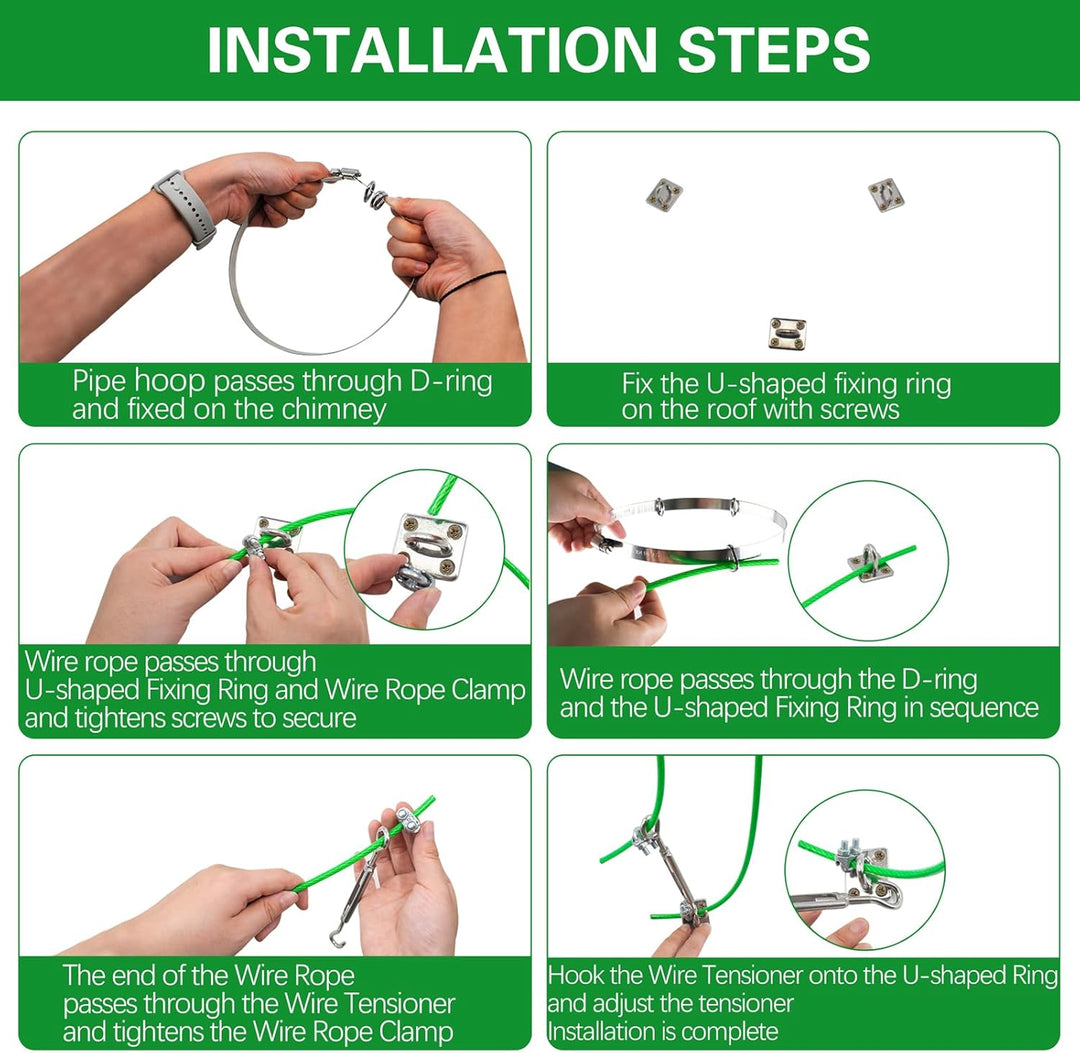 INSTALLATION STEPS

Pipe hoop passes through D-ring and fixed on the chimney

Fix the U-shaped fixing ring on the roof with screws

Wire rope passes through U-shaped Fixing Ring and Wire Rope Clamp and tightens screws to secure

Wire rope passes through the D-ring and the U-shaped Fixing Ring in sequence

The end of the Wire Rope passes through the Wire Tensioner and tightens the Wire Rope Clamp

Hook the Wire Tensioner onto the U-shaped Ring and adjust the tensioner
Installation is complete