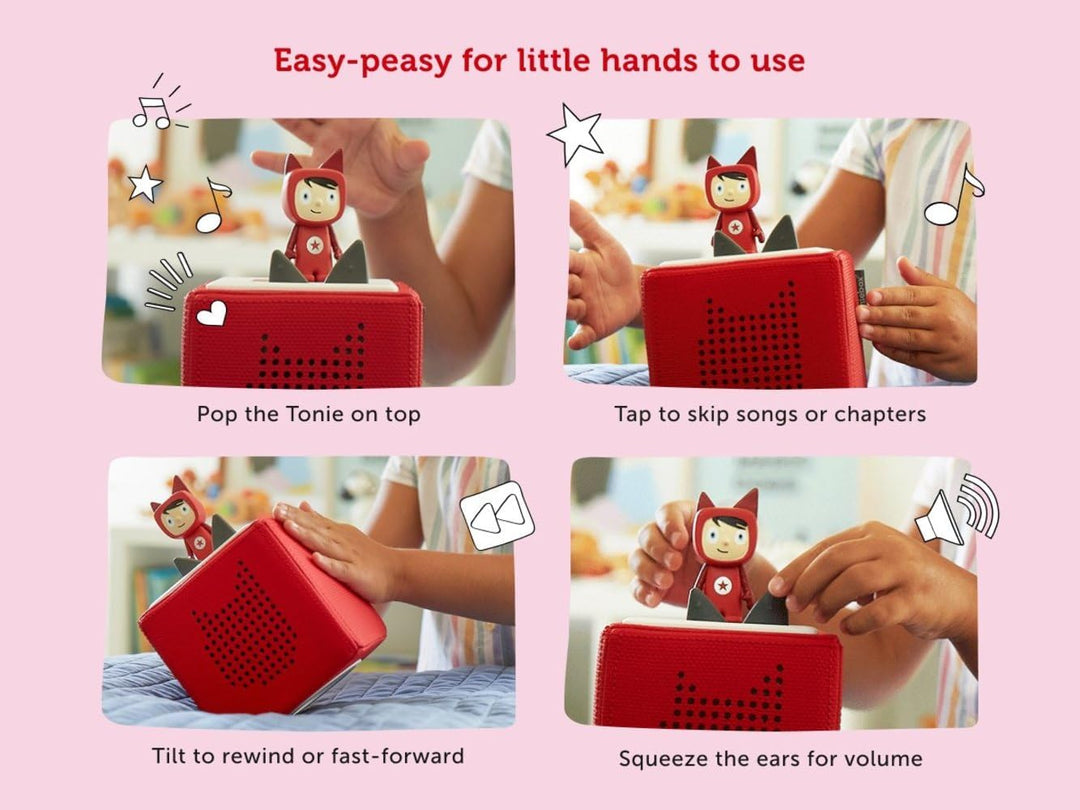 Easy-peasy for little hands to use

Pop the Tonie on top

Tap to skip songs or chapters

Tilt to rewind or fast-forward

Squeeze the ears for volume