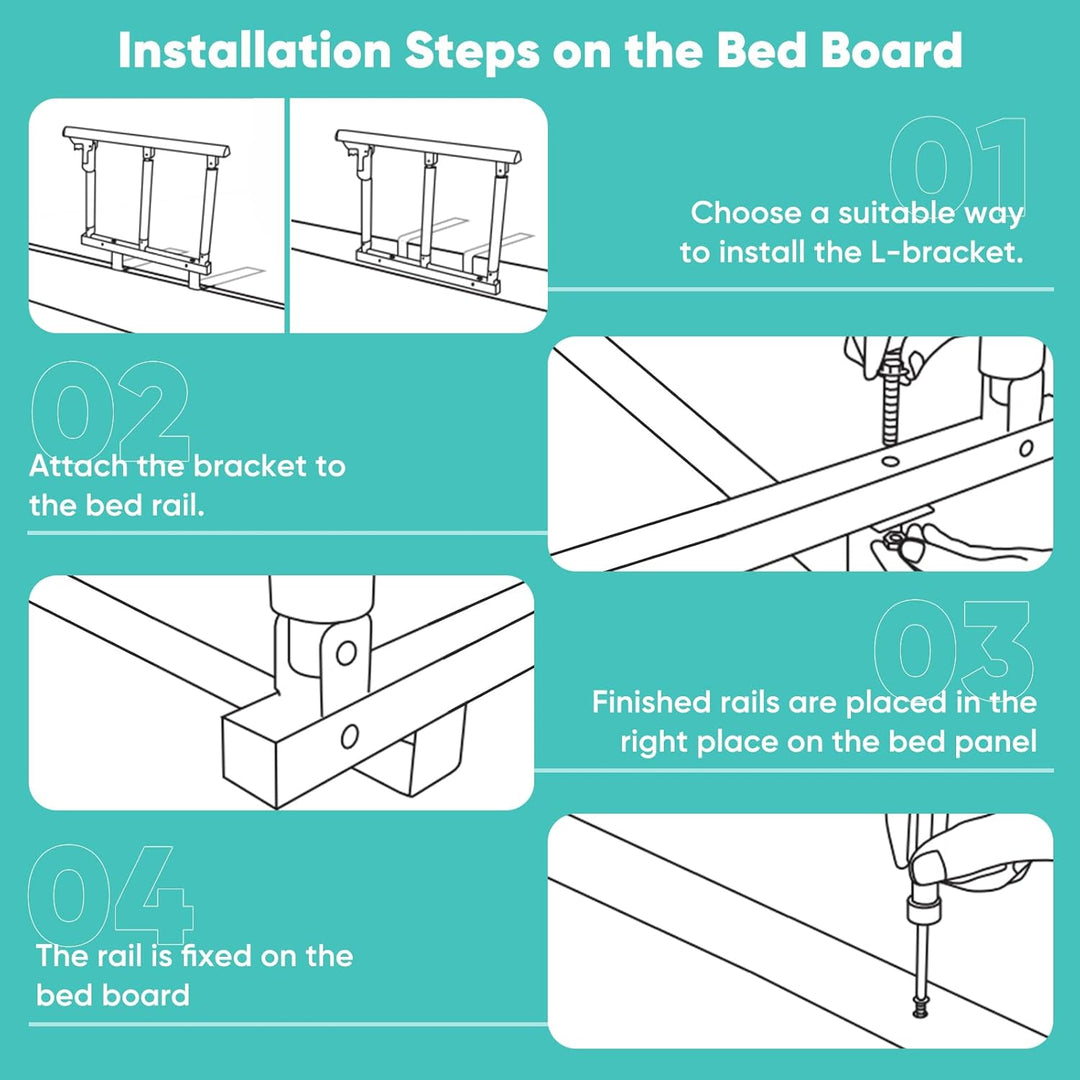 Installation Steps on the Bed Board

01

Choose a suitable way to install the L-bracket.

02

Attach the bracket to the bed rail.

03

Finished rails are placed in the right place on the bed panel

04

The rail is fixed on the bed board