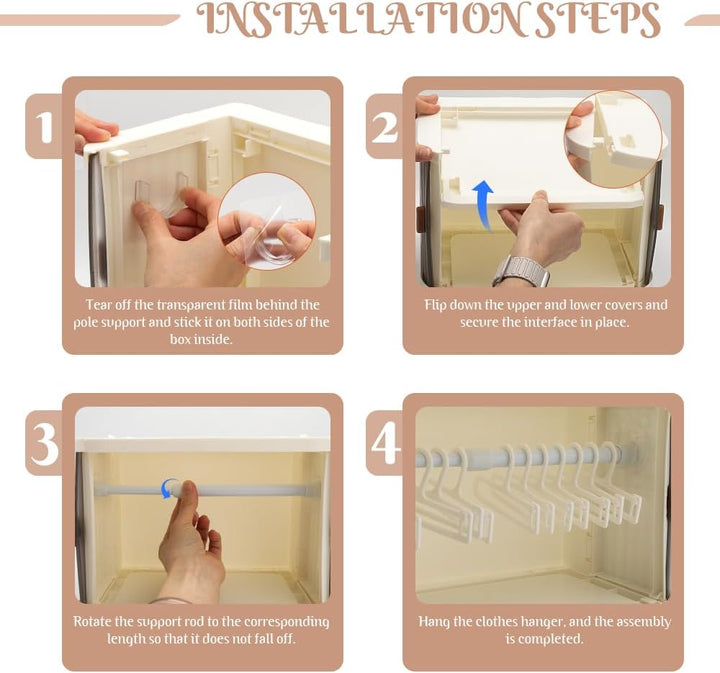 INSTALLATION STEPS

1

Tear off the transparent film behind the pole support and stick it on both sides of the box inside.

2

Flip down the upper and lower covers and secure the interface in place.

3

Rotate the support rod to the corresponding length so that it does not fall off.

4

Hang the clothes hanger, and the assembly is completed.