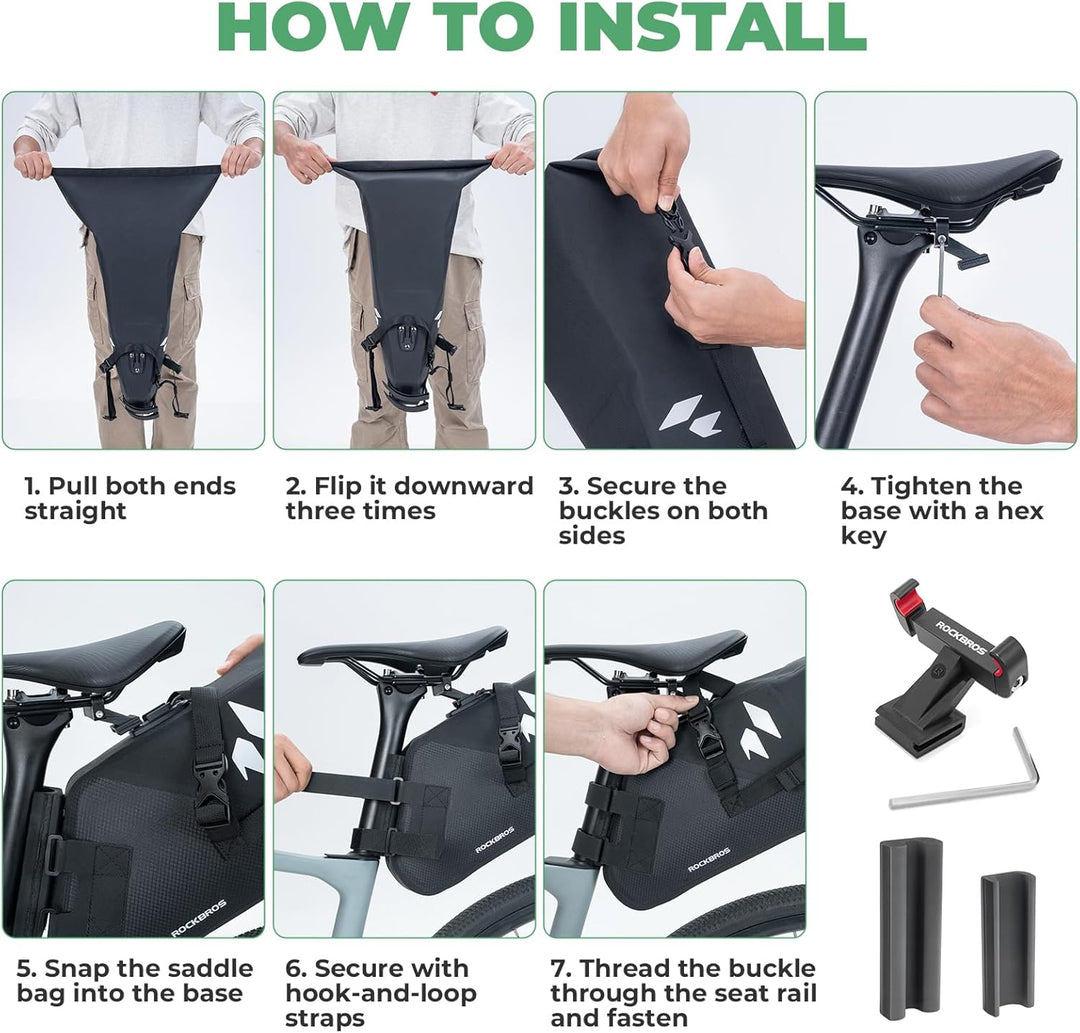 HOW TO INSTALL

1. Pull both ends straight

2. Flip it downward three times

3. Secure the buckles on both sides

4. Tighten the base with a hex key

ROCKBROS

ROCKBROS

ROCKBROS

ROCKBROS

5. Snap the saddle bag into the base

6. Secure with hook-and-loop straps

7. Thread the buckle through the seat rail and fasten