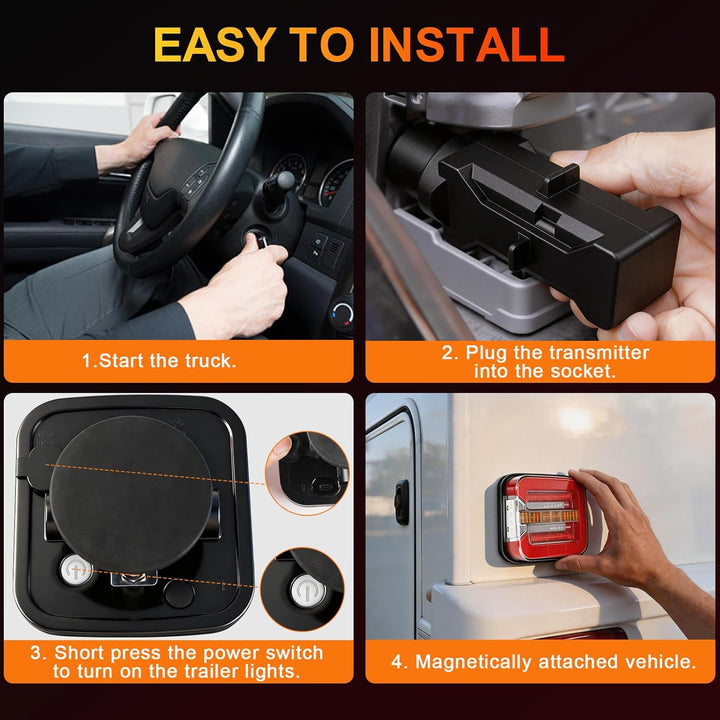 EASY TO INSTALL

1.Start the truck.

2. Plug the transmitter into the socket.

3. Short press the power switch to turn on the trailer lights.

4. Magnetically attached vehicle.