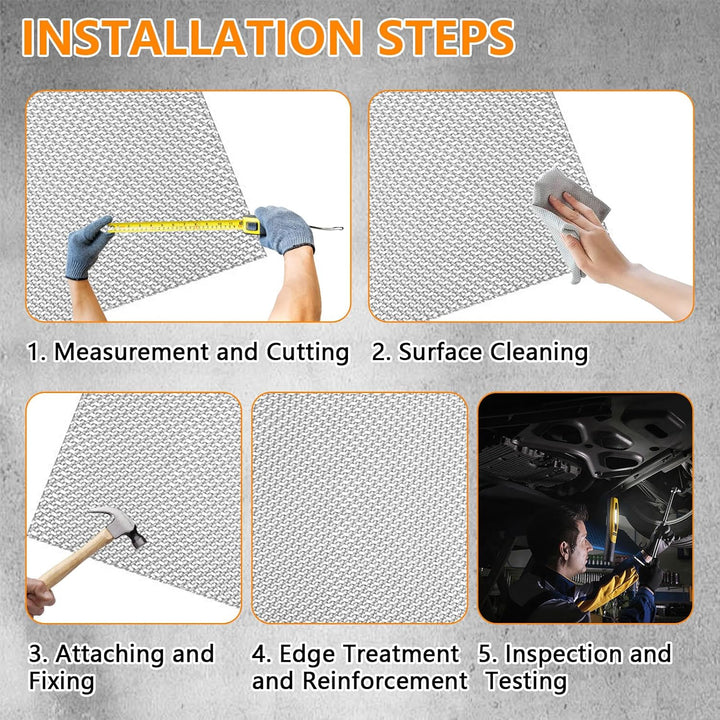 INSTALLATION STEPS

1. Measurement and Cutting

2. Surface Cleaning

3. Attaching and Fixing

4. Edge Treatment and Reinforcement

5. Inspection and Testing