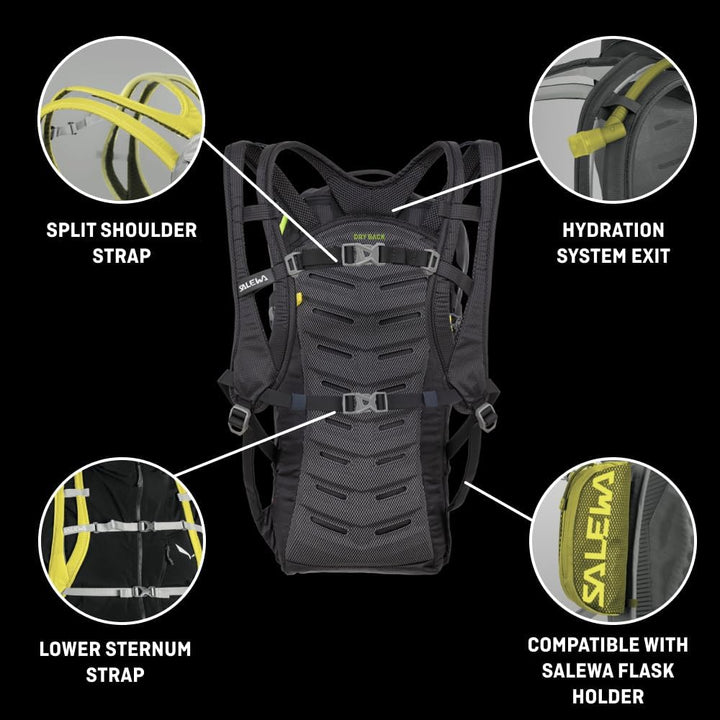 SPLIT SHOULDER STRAP

HYDRATION SYSTEM EXIT

DRY BACK

SALEWA

LOWER STERNUM STRAP

SALEWA

COMPATIBLE WITH SALEWA FLASK HOLDER