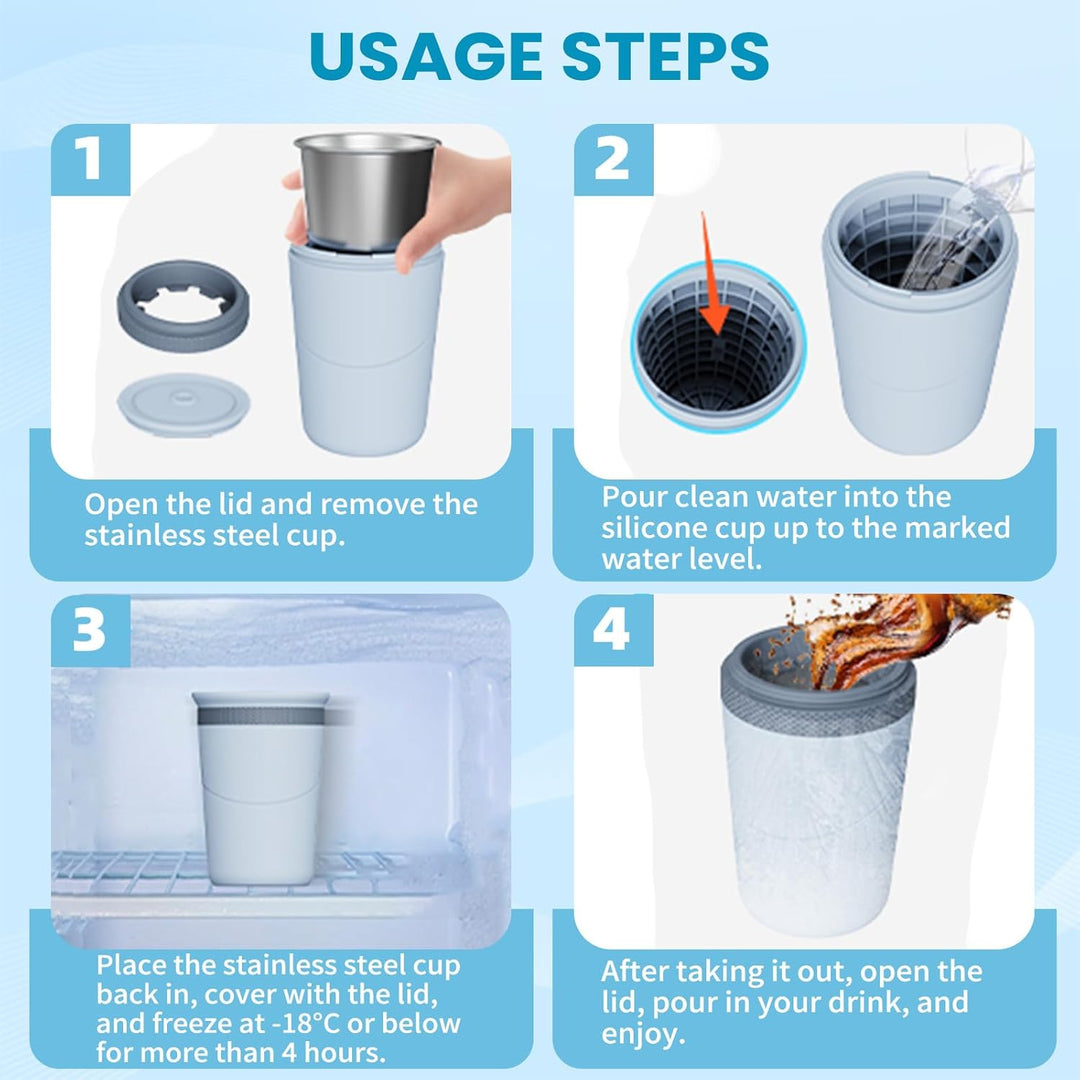 USAGE STEPS

1

Open the lid and remove the stainless steel cup.

2

Pour clean water into the silicone cup up to the marked water level.

3

Place the stainless steel cup back in, cover with the lid, and freeze at -18°C or below for more than 4 hours.

4

After taking it out, open the lid, pour in your drink, and enjoy.