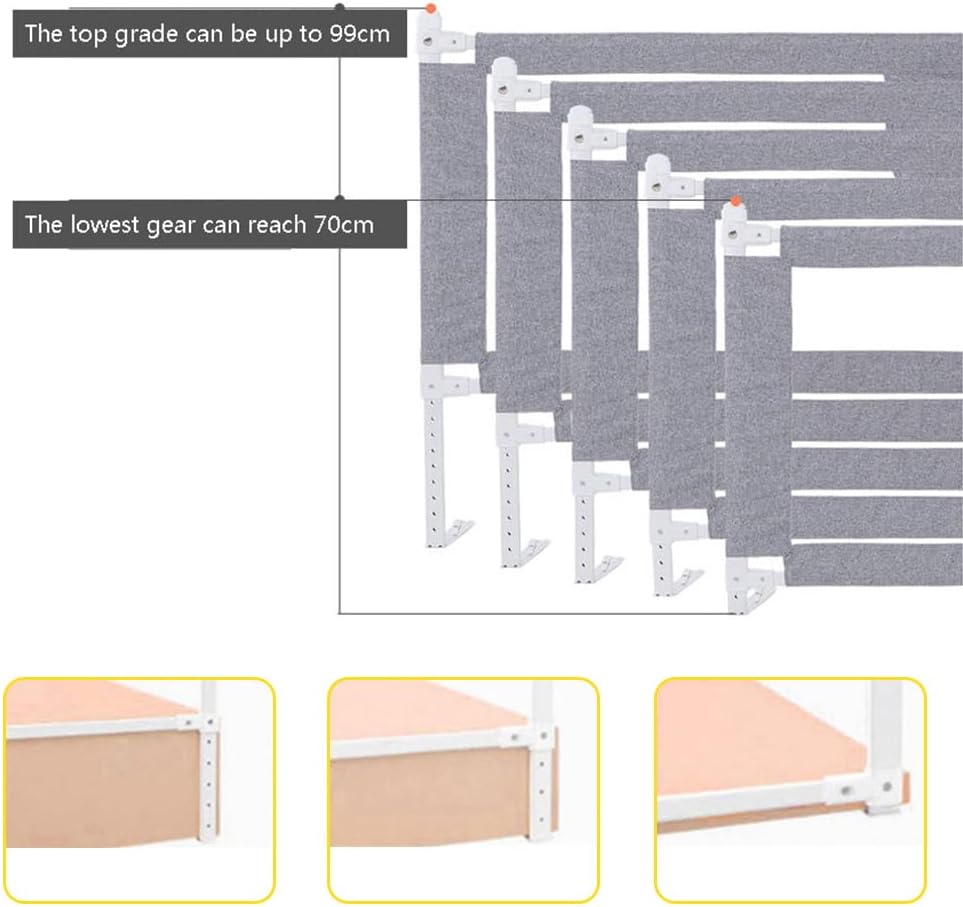 The top grade can be up to 99cm

The lowest gear can reach 70cm