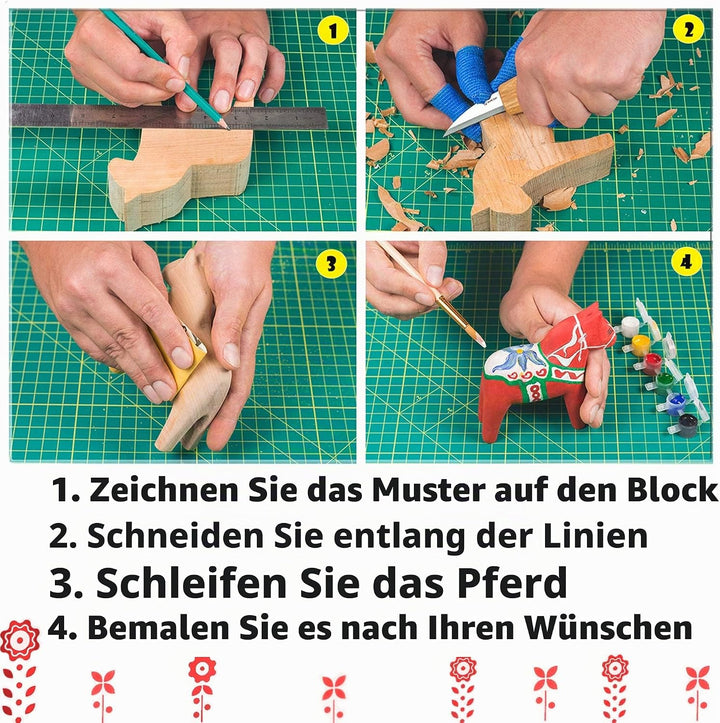 1

2

3

4

1. Zeichnen Sie das Muster auf den Block
2. Schneiden Sie entlang der Linien
3. Schleifen Sie das Pferd
4. Bemalen Sie es nach Ihren Wünschen