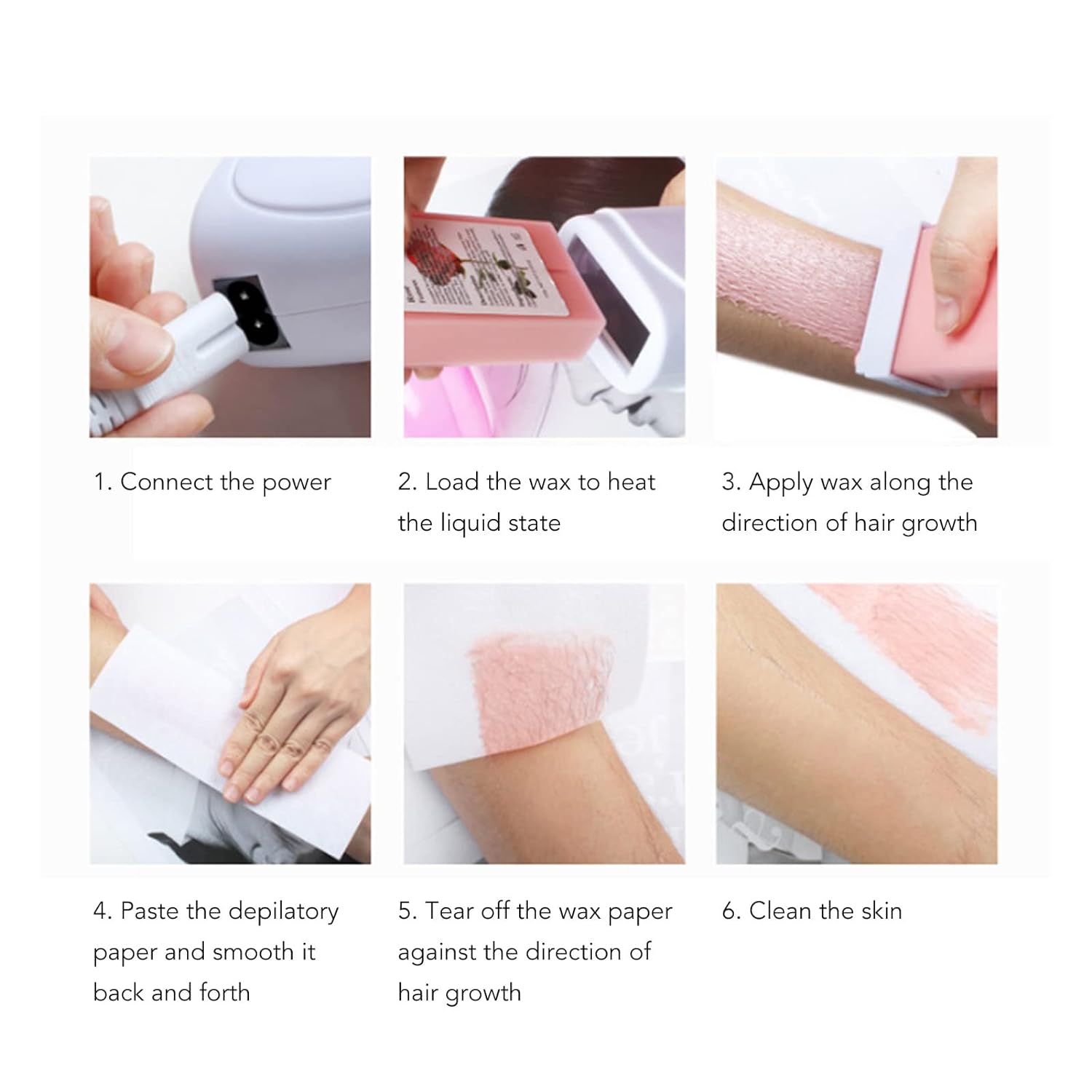 1. Connect the power

2. Load the wax to heat the liquid state

3. Apply wax along the direction of hair growth

4. Paste the depilatory paper and smooth it back and forth

5. Tear off the wax paper against the direction of hair growth

6. Clean the skin