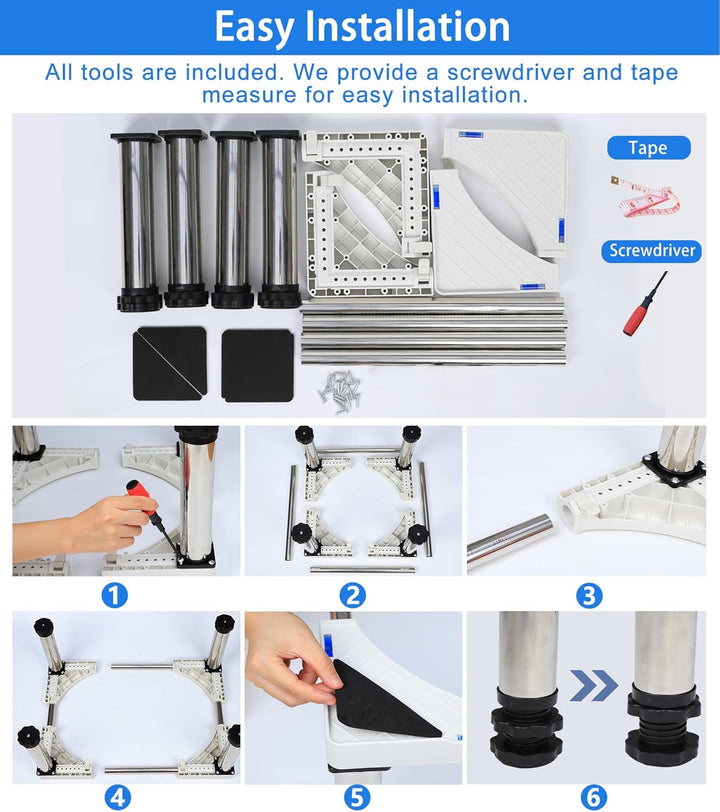 Easy Installation

All tools are included. We provide a screwdriver and tape measure for easy installation.

Tape

Screwdriver

1

2

3

4

5

6