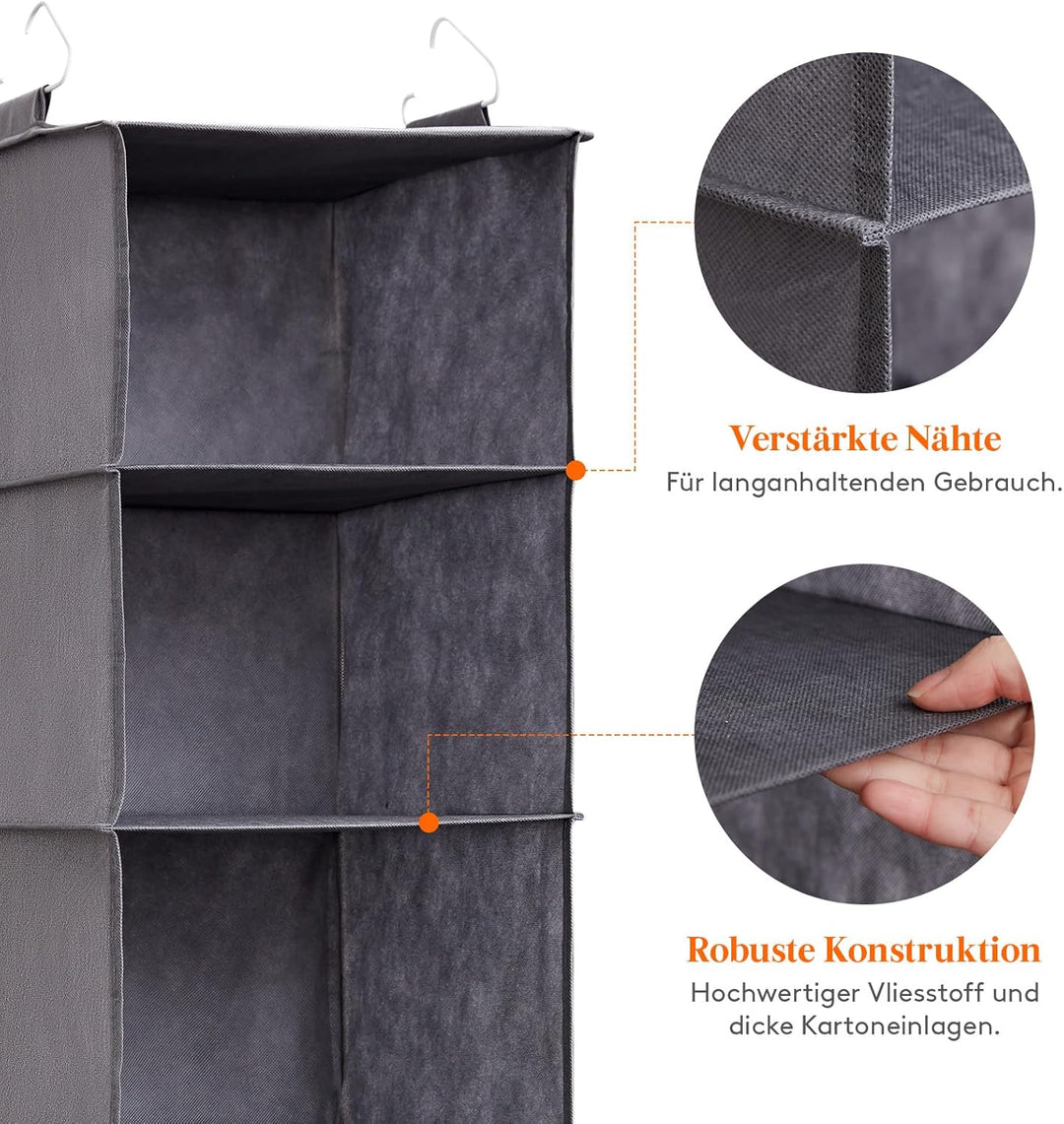 Verstärkte Nähte
Für langanhaltenden Gebrauch.

Robuste Konstruktion
Hochwertiger Vliesstoff und dicke Kartoneinlagen.