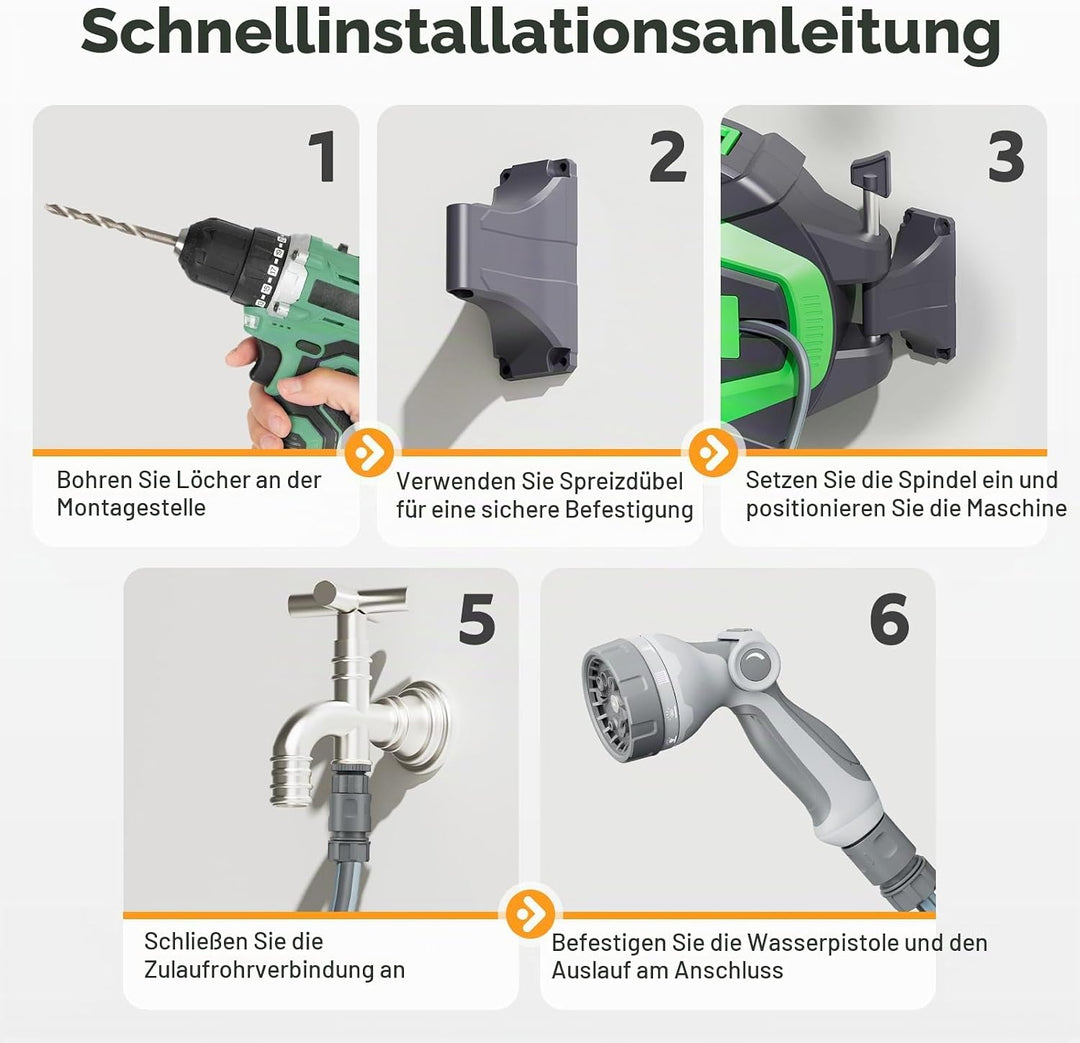 Schnellinstallationsanleitung

1

Bohren Sie Löcher an der Montagestelle

2

Verwenden Sie Spreizdübel für eine sichere Befestigung

3

Setzen Sie die Spindel ein und positionieren Sie die Maschine

5

Schließen Sie die Zulaufrohrverbindung an

6

Befestigen Sie die Wasserpistole und den Auslauf am Anschluss