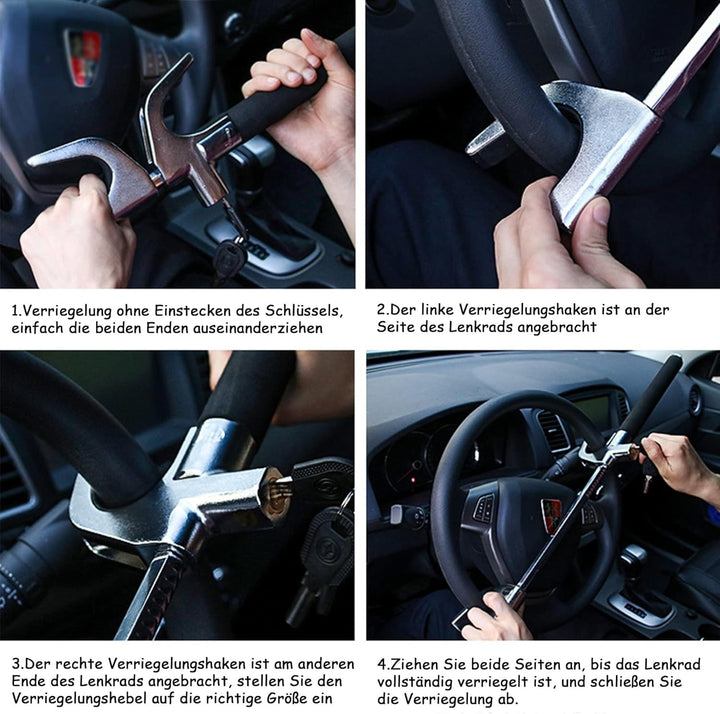 1.Verriegelung ohne Einstecken des Schlüssels, einfach die beiden Enden auseinanderziehen

2.Der linke Verriegelungshaken ist an der Seite des Lenkrads angebracht

3.Der rechte Verriegelungshaken ist am anderen Ende des Lenkrads angebracht, stellen Sie den Verriegelungshebel auf die richtige Größe ein

4.Ziehen Sie beide Seiten an, bis das Lenkrad vollständig verriegelt ist, und schließen Sie die Verriegelung ab.