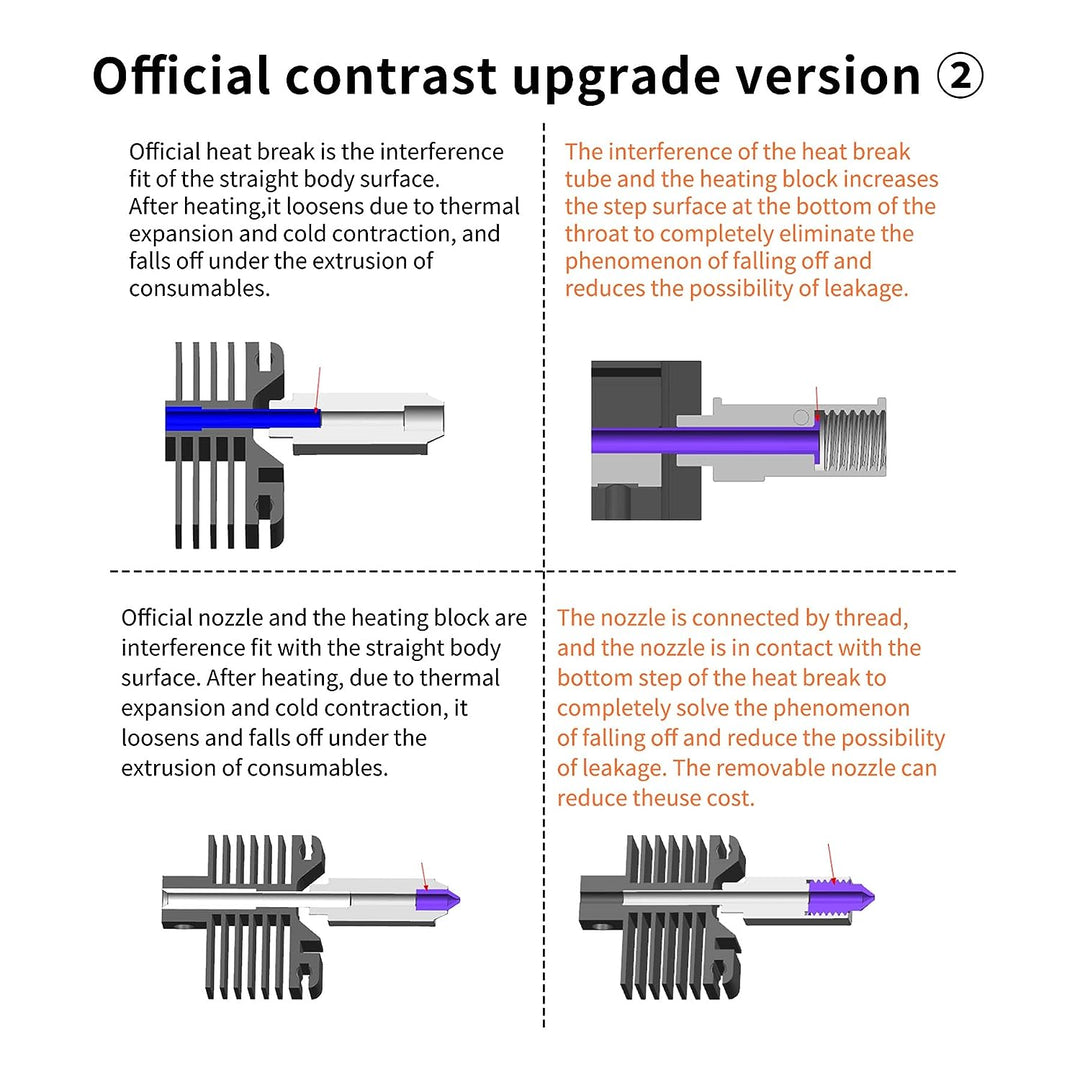 Official contrast upgrade version ②

Official heat break is the interference fit of the straight body surface. After heating,it loosens due to thermal expansion and cold contraction, and falls off under the extrusion of consumables.

The interference of the heat break tube and the heating block increases the step surface at the bottom of the throat to completely eliminate the phenomenon of falling off and reduces the possibility of leakage.

Official nozzle and the heating block are interference fit with the straight body surface. After heating, due to thermal expansion and cold contraction, it loosens and falls off under the extrusion of consumables.

The nozzle is connected by thread, and the nozzle is in contact with the bottom step of the heat break to completely solve the phenomenon of falling off and reduce the possibility of leakage. The removable nozzle can reduce theuse cost.