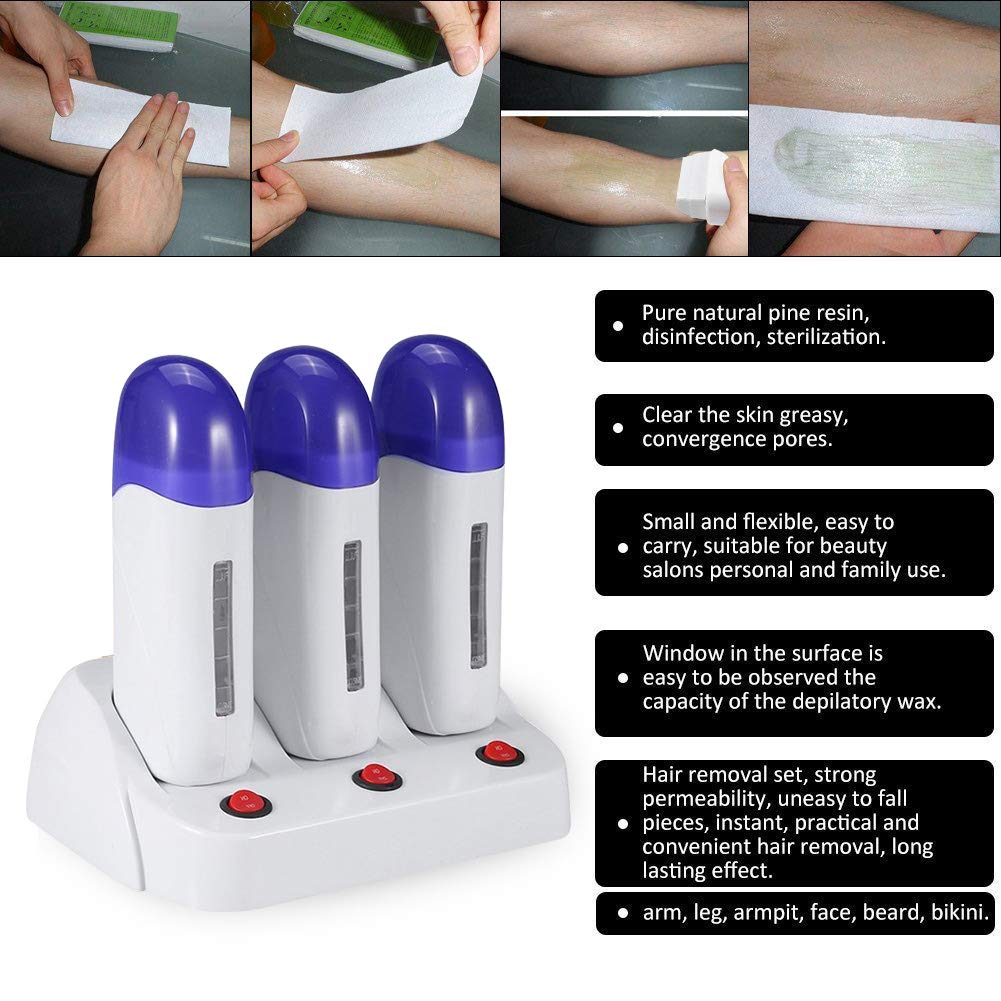 • Pure natural pine resin, disinfection, sterilization.

• Clear the skin greasy, convergence pores.

• Small and flexible, easy to carry, suitable for beauty salons personal and family use.

• Window in the surface is easy to be observed the capacity of the depilatory wax.

• Hair removal set, strong permeability, uneasy to fall pieces, instant, practical and convenient hair removal, long lasting effect.

• arm, leg, armpit, face, beard, bikini.