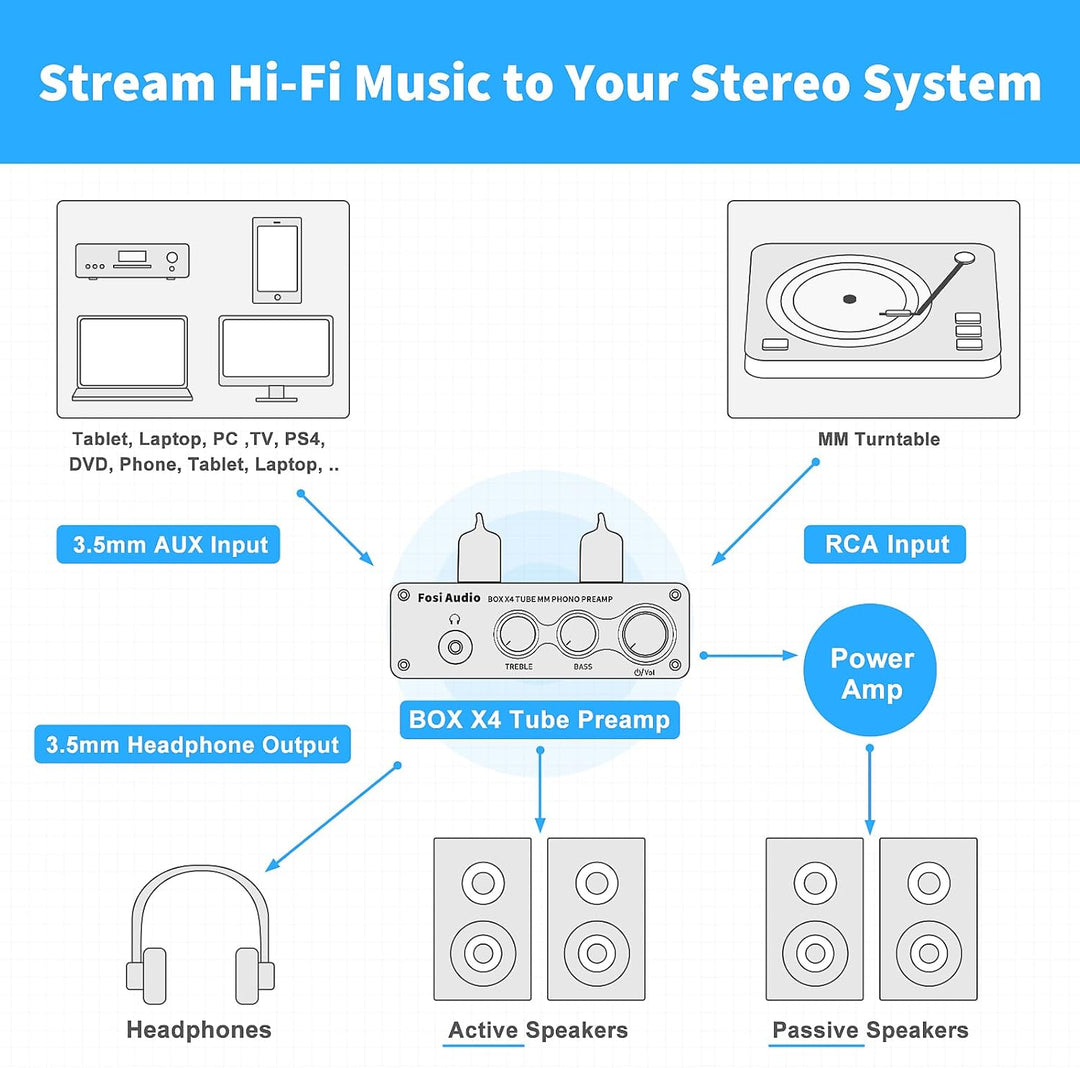 Stream Hi-Fi Music to Your Stereo System

Tablet, Laptop, PC ,TV, PS4, DVD, Phone, Tablet, Laptop, ..

MM Turntable

3.5mm AUX Input

RCA Input

Fosi Audio

BOX X4 TUBE MM PHONO PREAMP

TREBLE

BASS

Vol

Power Amp

BOX X4 Tube Preamp

3.5mm Headphone Output

Headphones

Active Speakers

Passive Speakers