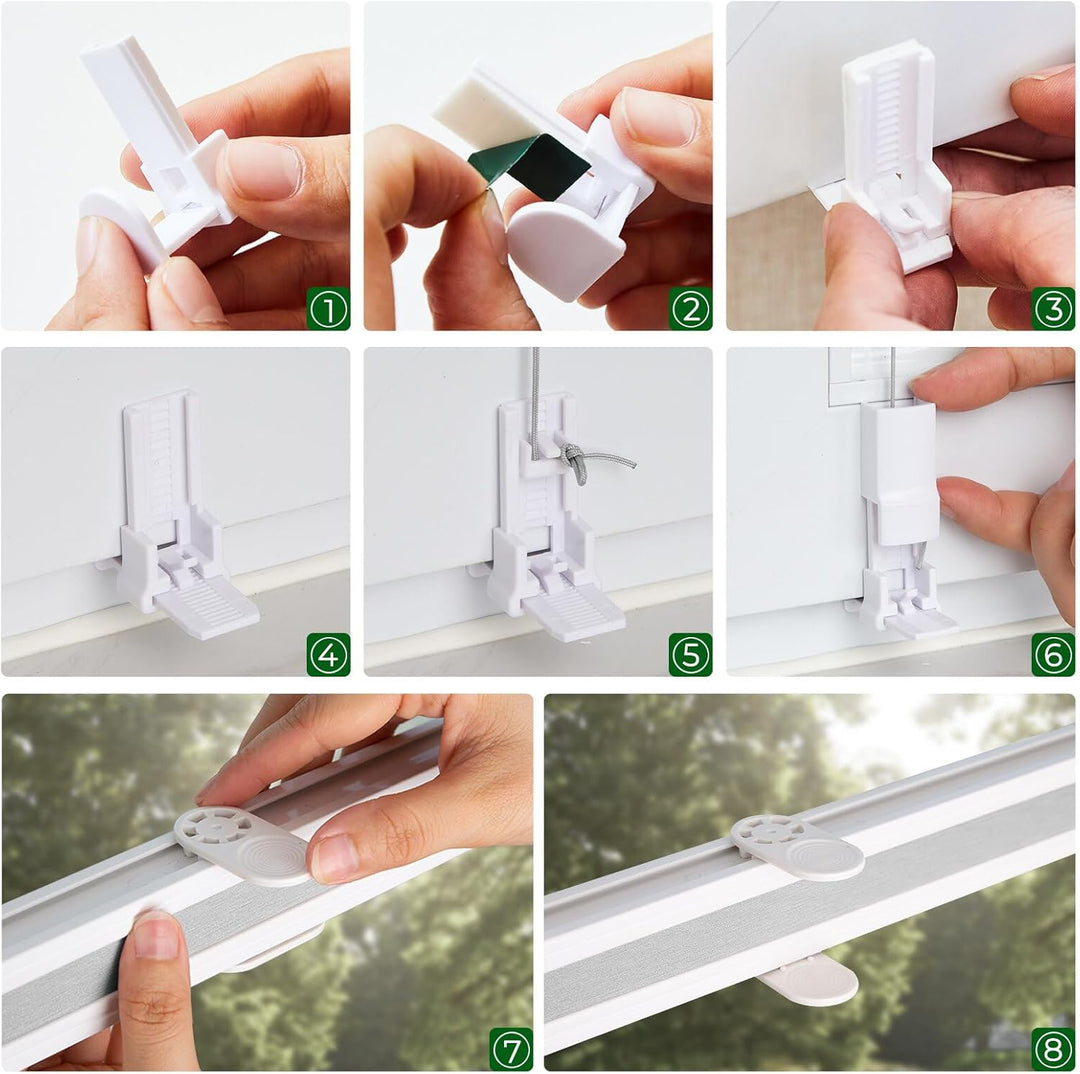 ①
②
③
④
⑤
⑥
⑦
⑧