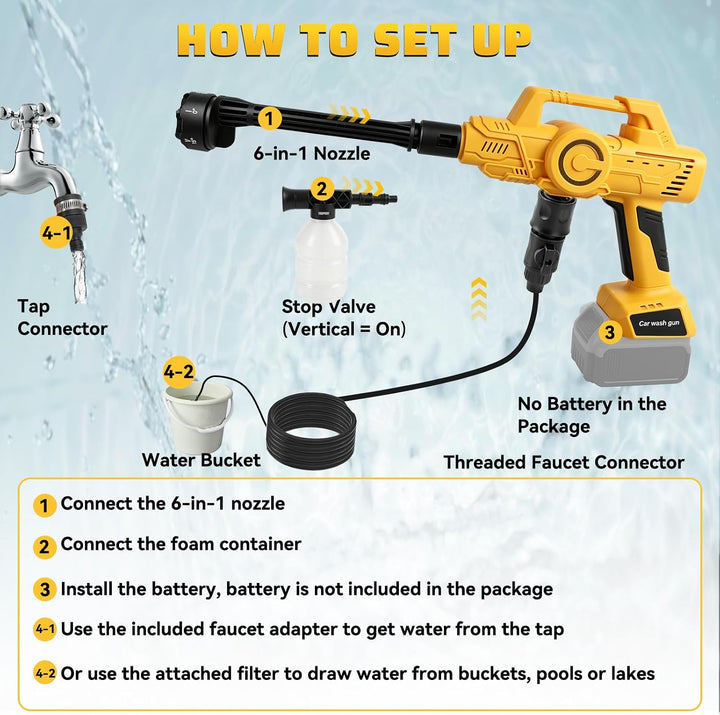 HOW TO SET UP

1
6-in-1 Nozzle

2

4-1

Tap Connector

Stop Valve (Vertical = On)

Car wash gun

3

4-2

No Battery in the Package

Water Bucket

Threaded Faucet Connector

1 Connect the 6-in-1 nozzle

2 Connect the foam container

3 Install the battery, battery is not included in the package

4-1 Use the included faucet adapter to get water from the tap

4-2 Or use the attached filter to draw water from buckets, pools or lakes