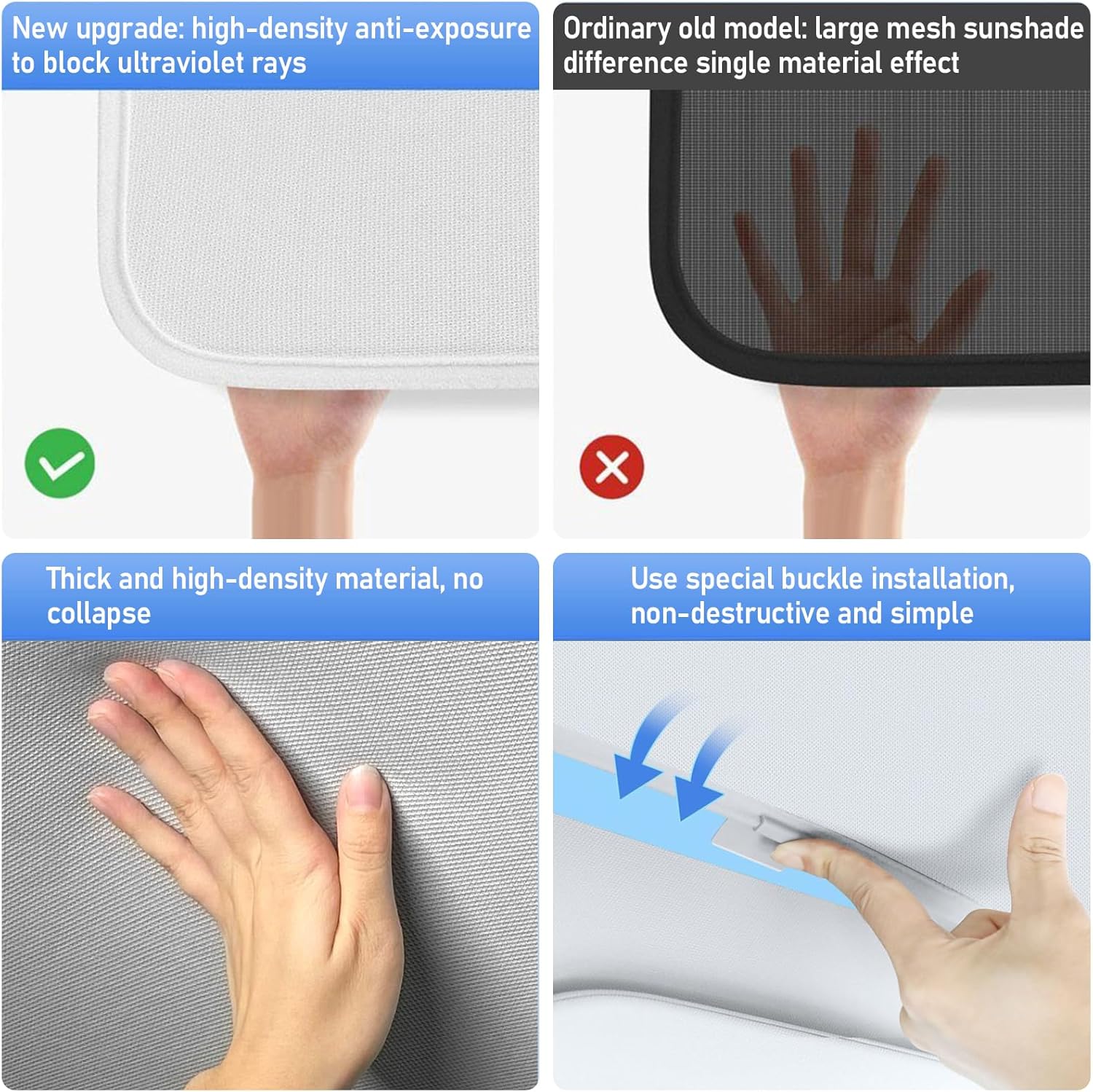 New upgrade: high-density anti-exposure to block ultraviolet rays

Ordinary old model: large mesh sunshade difference single material effect

Thick and high-density material, no collapse

Use special buckle installation, non-destructive and simple