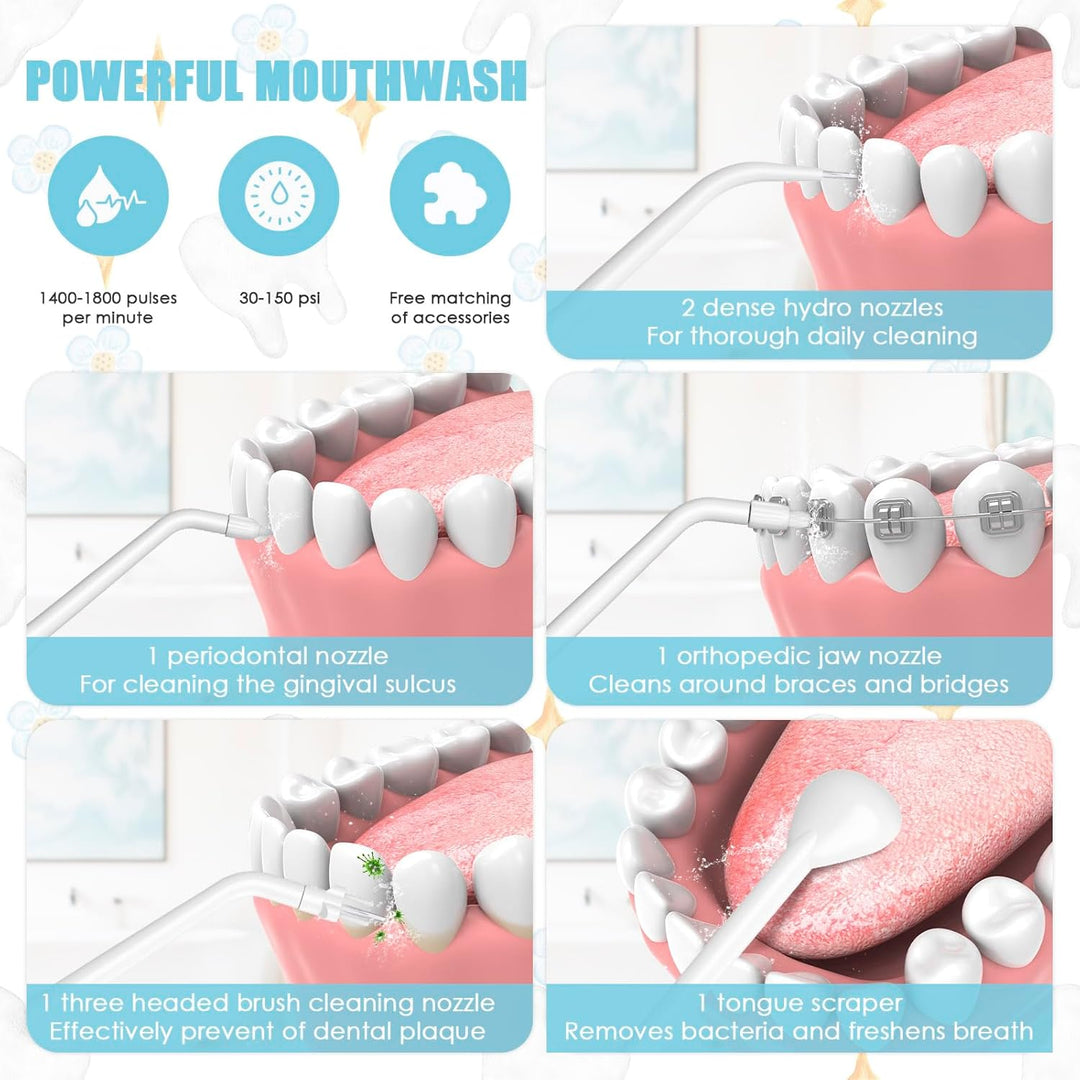 POWERFUL MOUTHWASH

1400-1800 pulses per minute

30-150 psi

Free matching of accessories

2 dense hydro nozzles
For thorough daily cleaning

1 periodontal nozzle
For cleaning the gingival sulcus

1 orthopedic jaw nozzle
Cleans around braces and bridges

1 three headed brush cleaning nozzle
Effectively prevent of dental plaque

1 tongue scraper
Removes bacteria and freshens breath