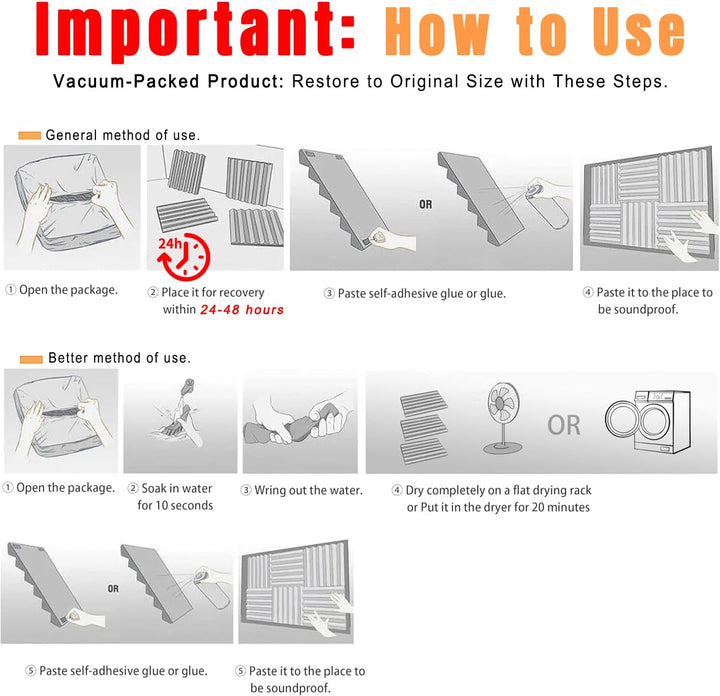 Important: How to Use

Vacuum-Packed Product: Restore to Original Size with These Steps.

General method of use.

24h

OR

① Open the package.

② Place it for recovery within 24-48 hours

③ Paste self-adhesive glue or glue.

④ Paste it to the place to be soundproof.

Better method of use.

OR

① Open the package.

② Soak in water for 10 seconds

③ Wring out the water.

④ Dry completely on a flat drying rack or Put it in the dryer for 20 minutes

OR

⑤ Paste self-adhesive glue or glue.

⑤ Paste it to the place to be soundproof.