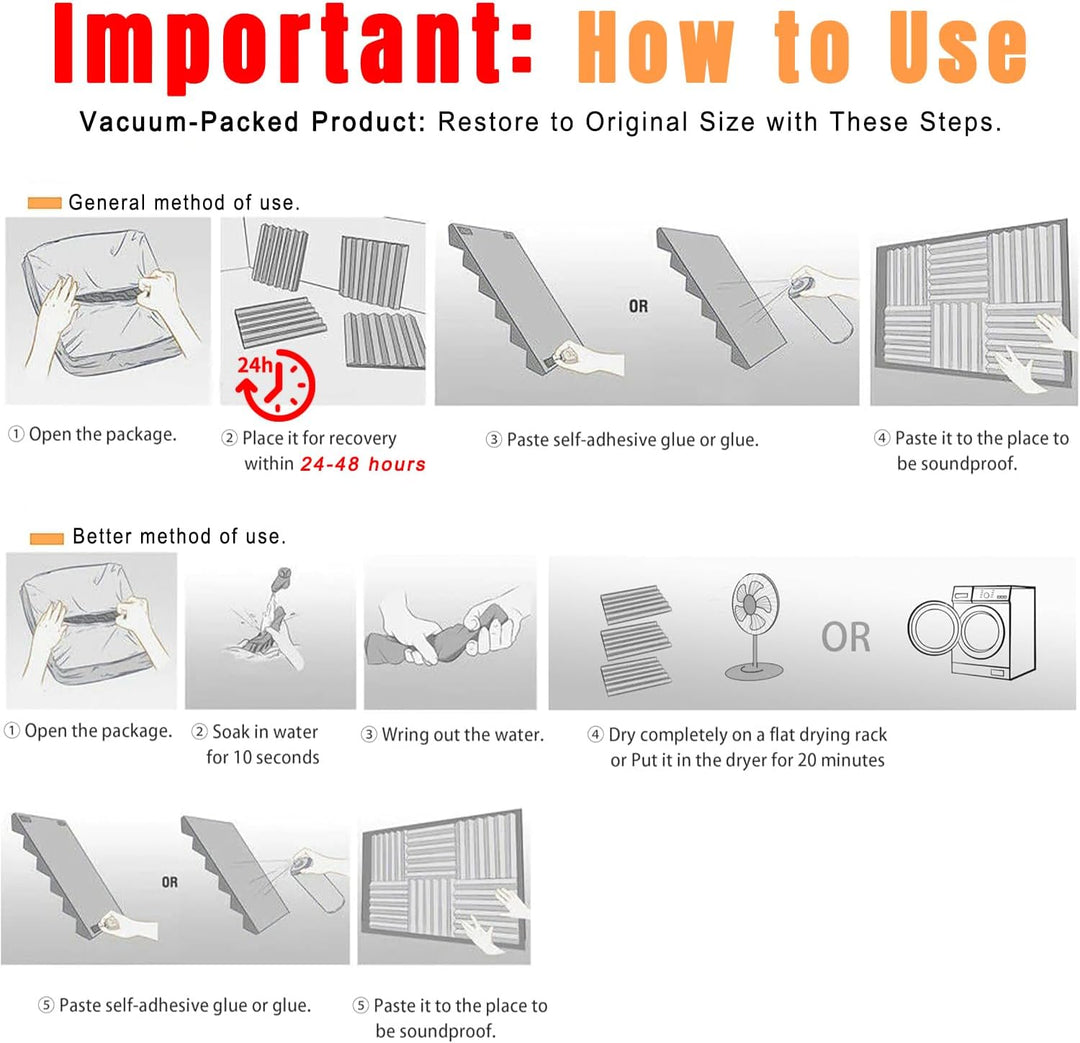 Important: How to Use

Vacuum-Packed Product: Restore to Original Size with These Steps.

General method of use.

24h

OR

① Open the package.

② Place it for recovery within 24-48 hours

③ Paste self-adhesive glue or glue.

④ Paste it to the place to be soundproof.

Better method of use.

OR

① Open the package.

② Soak in water for 10 seconds

③ Wring out the water.

④ Dry completely on a flat drying rack or Put it in the dryer for 20 minutes

OR

⑤ Paste self-adhesive glue or glue.

⑤ Paste it to the place to be soundproof.