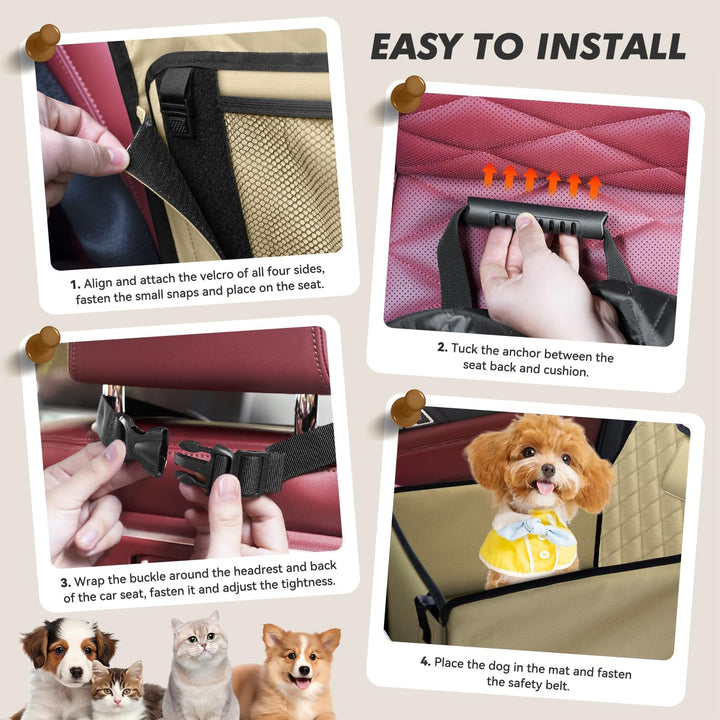 EASY TO INSTALL

1. Align and attach the velcro of all four sides, fasten the small snaps and place on the seat.

2. Tuck the anchor between the seat back and cushion.

3. Wrap the buckle around the headrest and back of the car seat, fasten it and adjust the tightness.

4. Place the dog in the mat and fasten the safety belt.