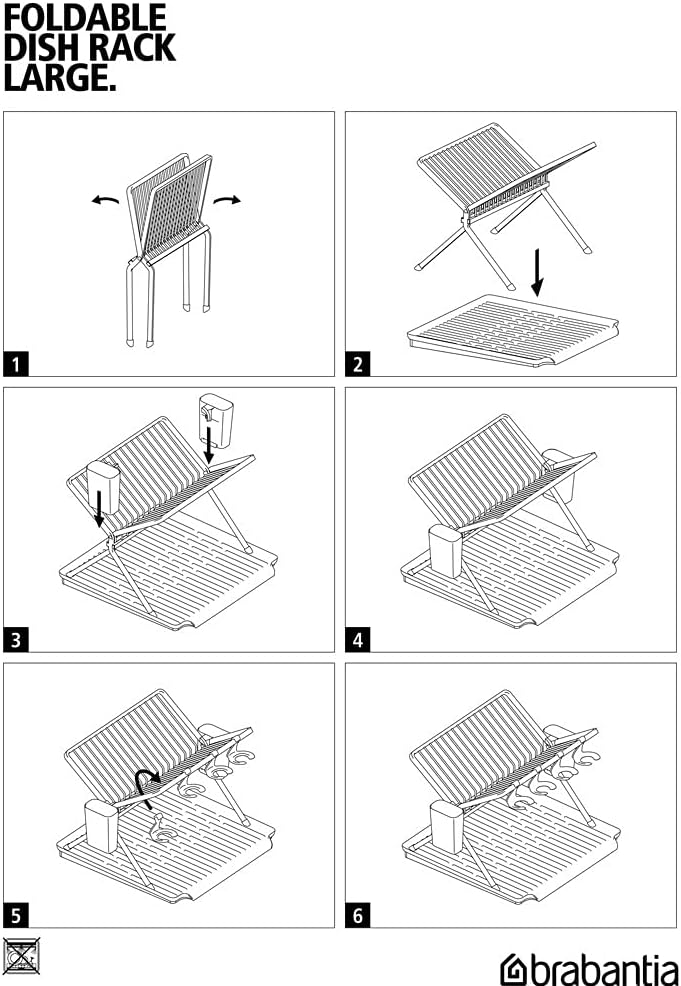 FOLDABLE
DISH RACK
LARGE.

1

2

3

4

5

6

brabantia