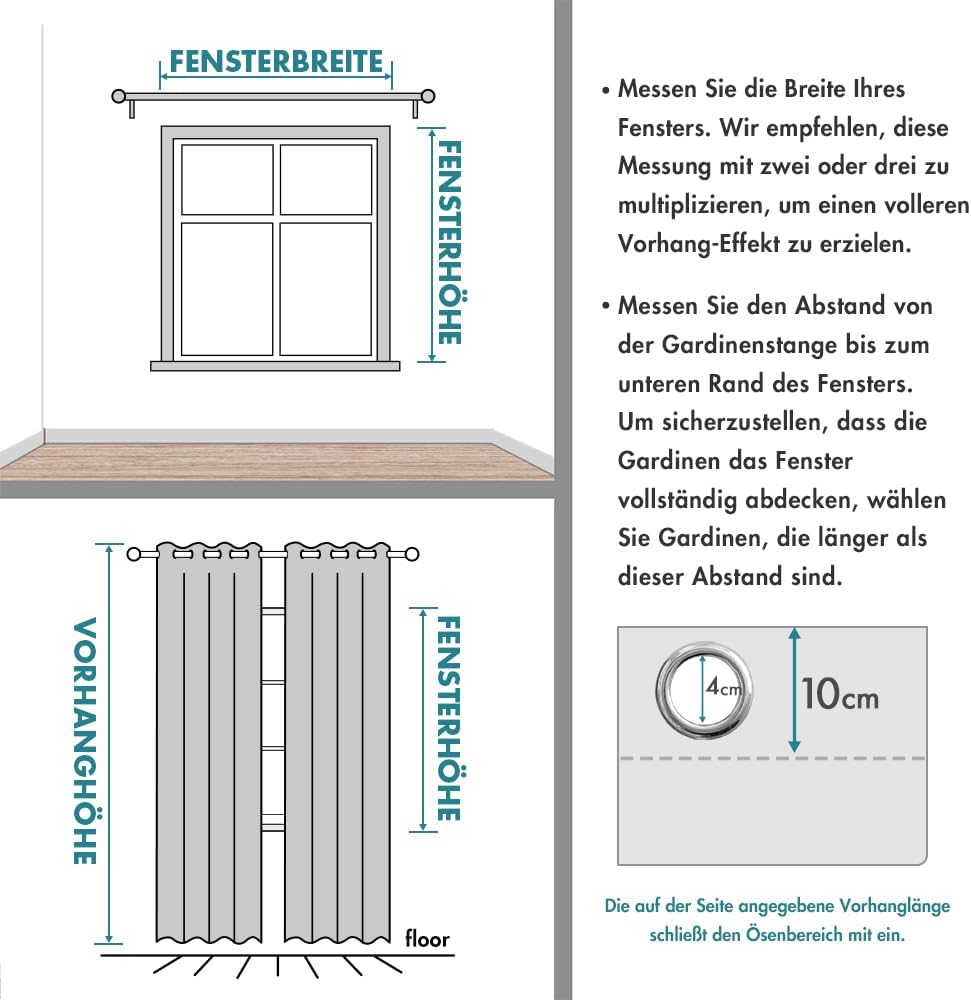 FENSTERBREITE

FENSTERHÖHE

VORHANGHÖHE

FENSTERHÖHE

floor

• Messen Sie die Breite Ihres Fensters. Wir empfehlen, diese Messung mit zwei oder drei zu multiplizieren, um einen volleren Vorhang-Effekt zu erzielen.

• Messen Sie den Abstand von der Gardinenstange bis zum unteren Rand des Fensters. Um sicherzustellen, dass die Gardinen das Fenster vollständig abdecken, wählen Sie Gardinen, die länger als dieser Abstand sind.

4cm

10cm

Die auf der Seite angegebene Vorhanglänge schließt den Ösenbereich mit ein.